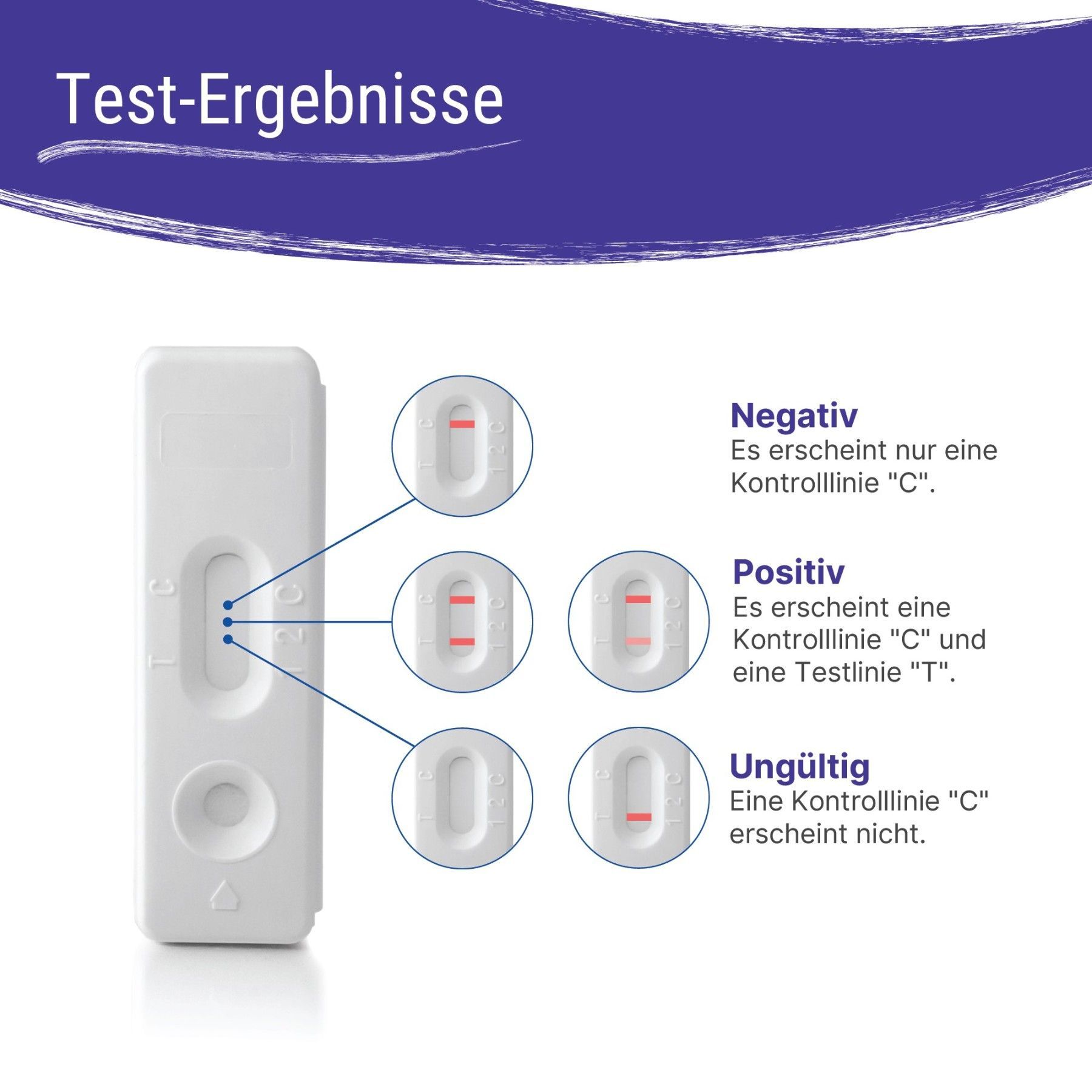 Test-Ergebnisse

C
T
C
2
1

Negativ
Es erscheint nur eine Kontrolllinie "C".

Positiv
Es erscheint eine Kontrolllinie "C" und eine Testlinie "T".

Ungültig
Eine Kontrolllinie "C" erscheint nicht.