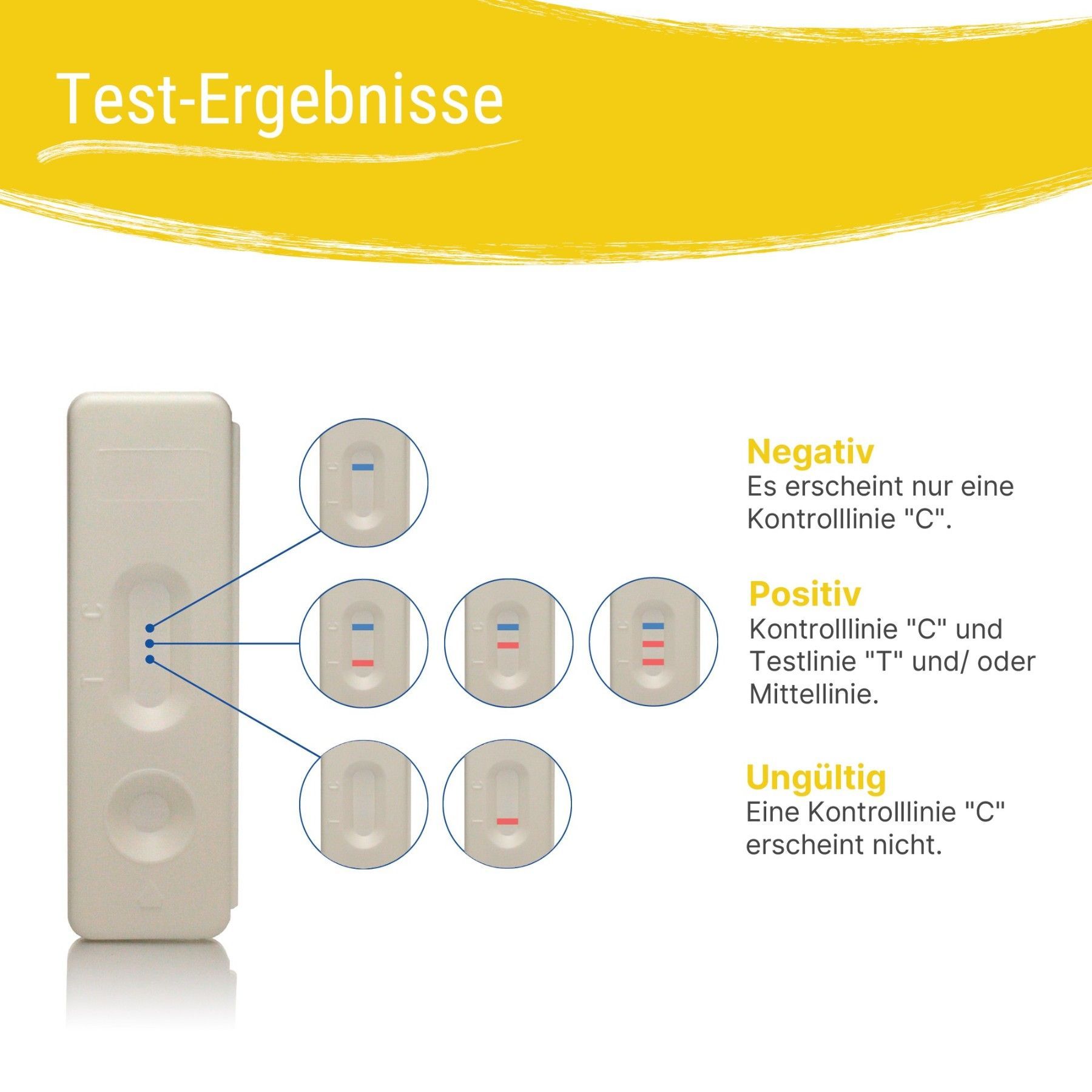 Test-Ergebnisse

C
T

Negativ
Es erscheint nur eine Kontrolllinie "C".

Positiv
Kontrolllinie "C" und Testlinie "T" und/ oder Mittellinie.

Ungültig
Eine Kontrolllinie "C" erscheint nicht.