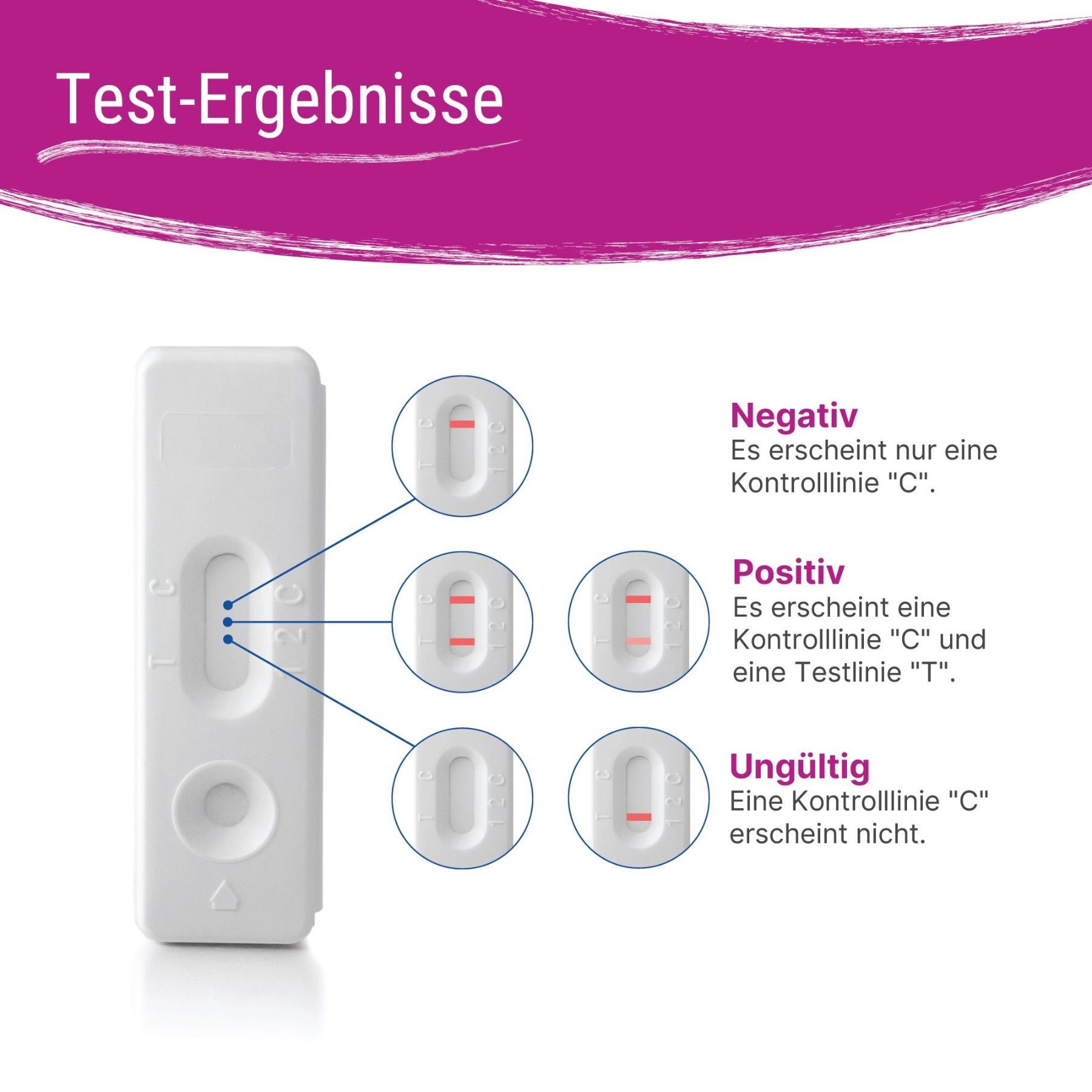 Test-Ergebnisse

C T C 2 1

Negativ
Es erscheint nur eine Kontrolllinie "C".

Positiv
Es erscheint eine Kontrolllinie "C" und eine Testlinie "T".

Ungültig
Eine Kontrolllinie "C" erscheint nicht.