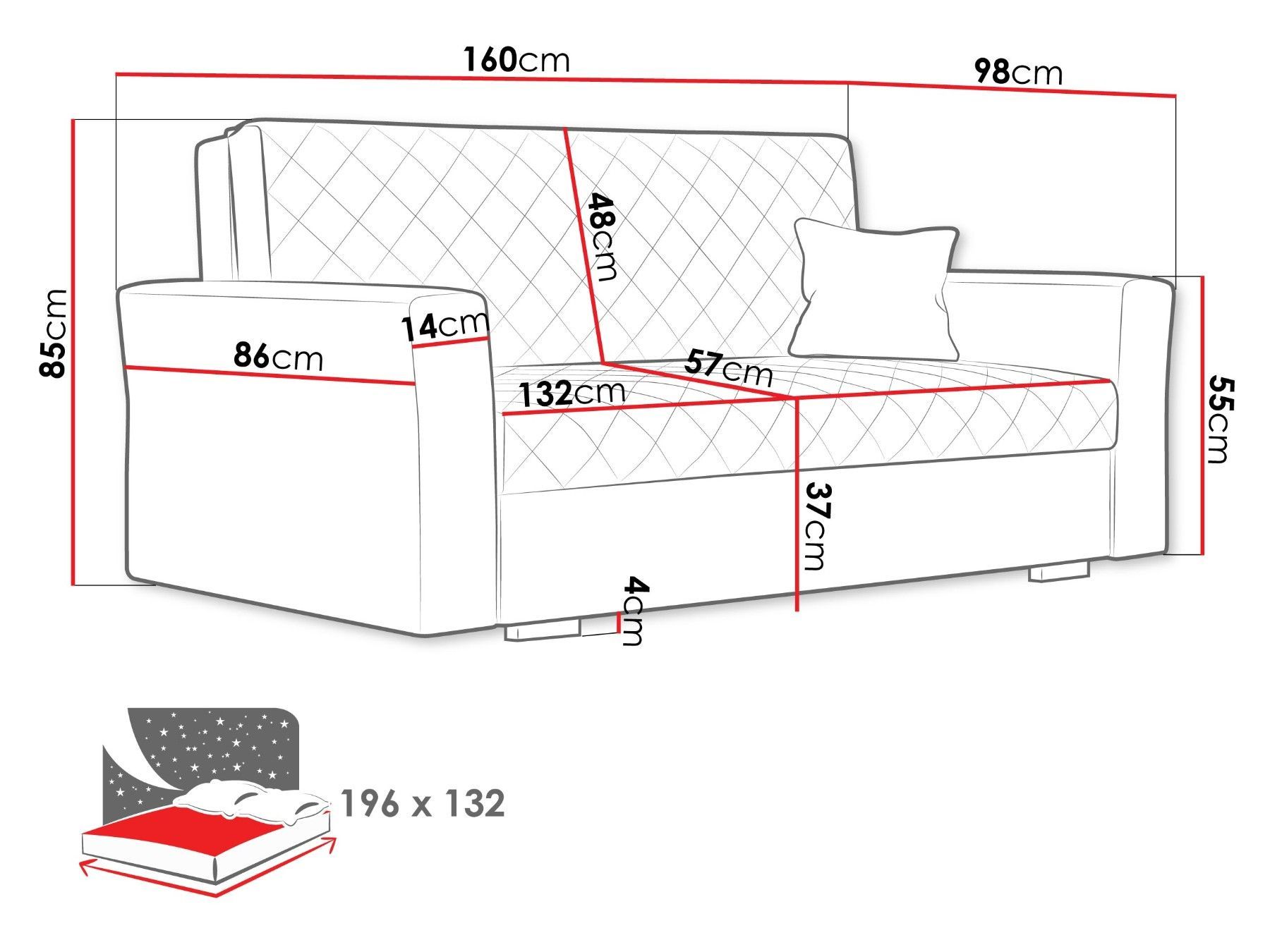 160cm

98cm

85cm

48cm

14cm

86cm

57cm

132cm

55cm

37cm

4cm

196 x 132