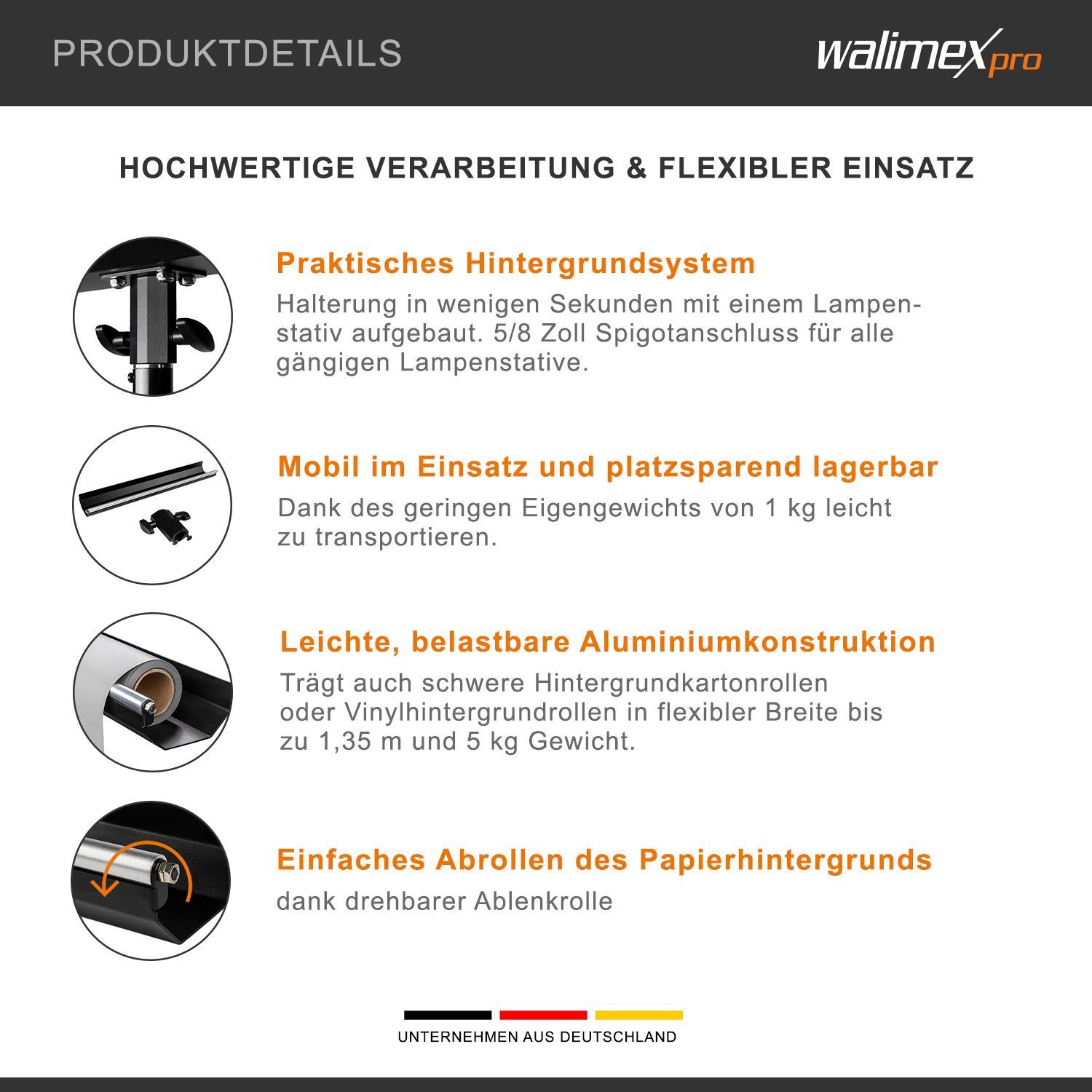 PRODUKTDETAILS

walimex pro

HOCHWERTIGE VERARBEITUNG & FLEXIBLER EINSATZ

Praktisches Hintergrundsystem

Halterung in wenigen Sekunden mit einem Lampenstativ aufgebaut. 5/8 Zoll Spigotanschluss für alle gängigen Lampenstative.

Mobil im Einsatz und platzsparend lagerbar

Dank des geringen Eigengewichts von 1 kg leicht zu transportieren.

Leichte, belastbare Aluminiumkonstruktion

Trägt auch schwere Hintergrundkartonrollen oder Vinylhintergrundrollen in flexibler Breite bis zu 1,35 m und 5 kg Gewicht.

Einfaches Abrollen des Papierhintergrunds

dank drehbarer Ablenkrolle

UNTERNEHMEN AUS DEUTSCHLAND