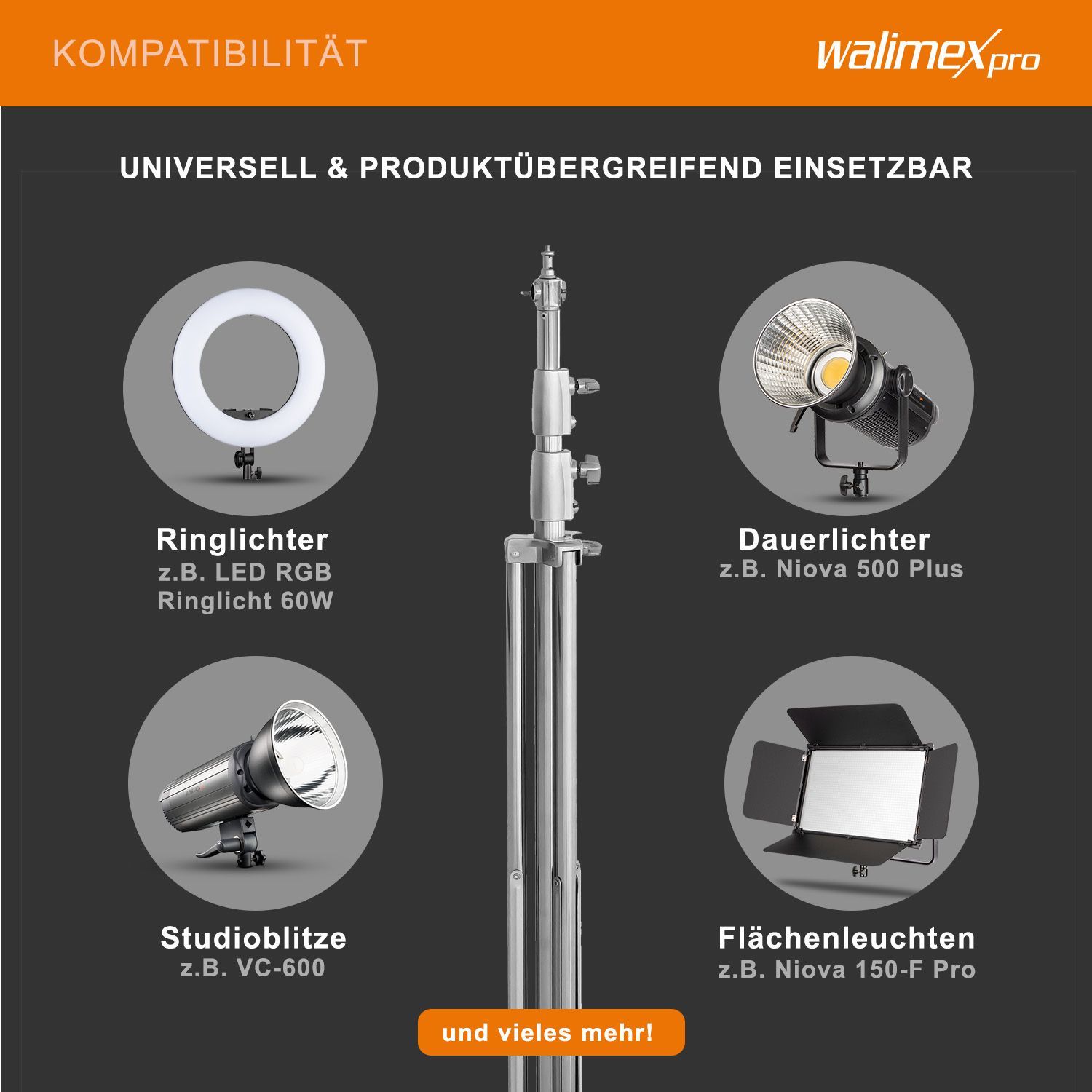 KOMPATIBILITÄT

walimex pro

UNIVERSELL & PRODUKTÜBERGREIFEND EINSETZBAR

Ringlichter
z.B. LED RGB Ringlicht 60W

Dauerlichter
z.B. Niova 500 Plus

Studioblitze
z.B. VC-600

Flächenleuchten
z.B. Niova 150-F Pro

und vieles mehr!