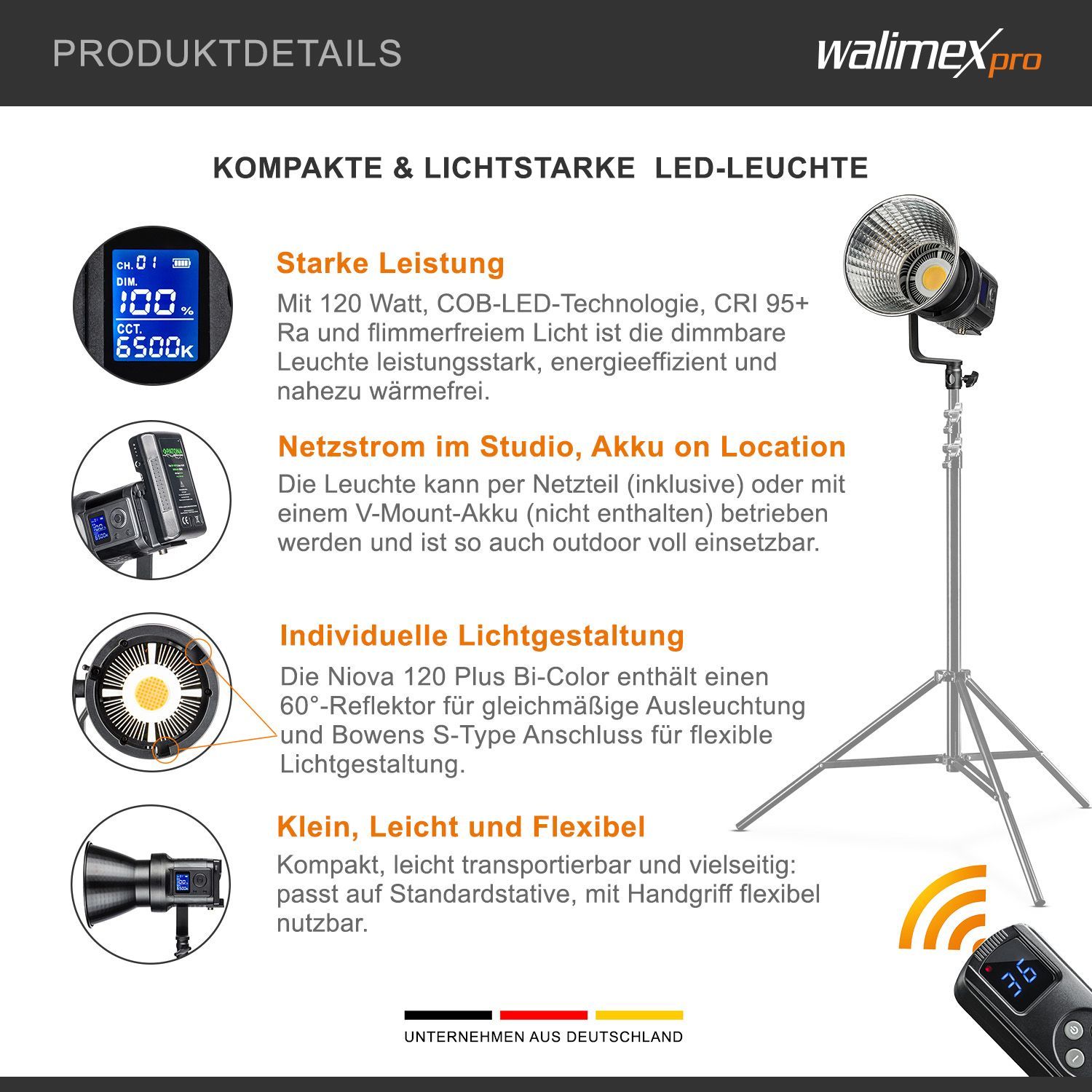 PRODUKTDETAILS

walimex pro

KOMPAKTE & LICHTSTARKE LED-LEUCHTE

CH. 01
DIM.
100 %
CCT.
6500K

Starke Leistung

Mit 120 Watt, COB-LED-Technologie, CRI 95+ Ra und flimmerfreiem Licht ist die dimmbare Leuchte leistungsstark, energieeffizient und nahezu wärmefrei.

PATONA

Netzstrom im Studio, Akku on Location

Die Leuchte kann per Netzteil (inklusive) oder mit einem V-Mount-Akku (nicht enthalten) betrieben werden und ist so auch outdoor voll einsetzbar.

Individuelle Lichtgestaltung

Die Niova 120 Plus Bi-Color enthält einen 60°-Reflektor für gleichmäßige Ausleuchtung und Bowens S-Type Anschluss für flexible Lichtgestaltung.

Klein, Leicht und Flexibel

Kompakt, leicht transportierbar und vielseitig: passt auf Standardstative, mit Handgriff flexibel nutzbar.

36

UNTERNEHMEN AUS DEUTSCHLAND