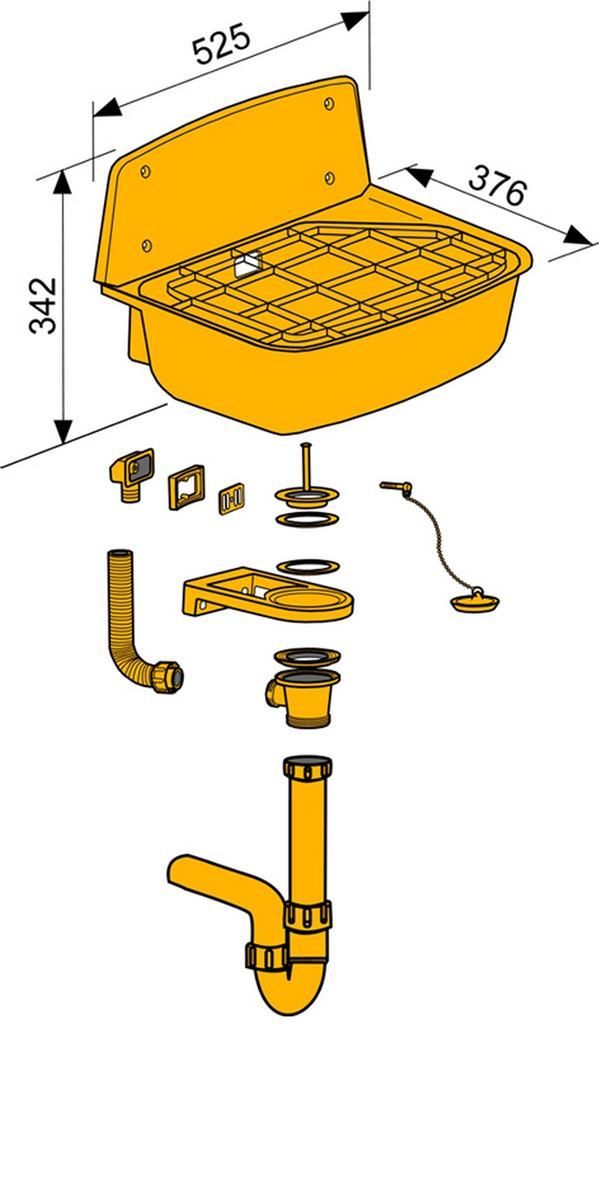 525

376

342