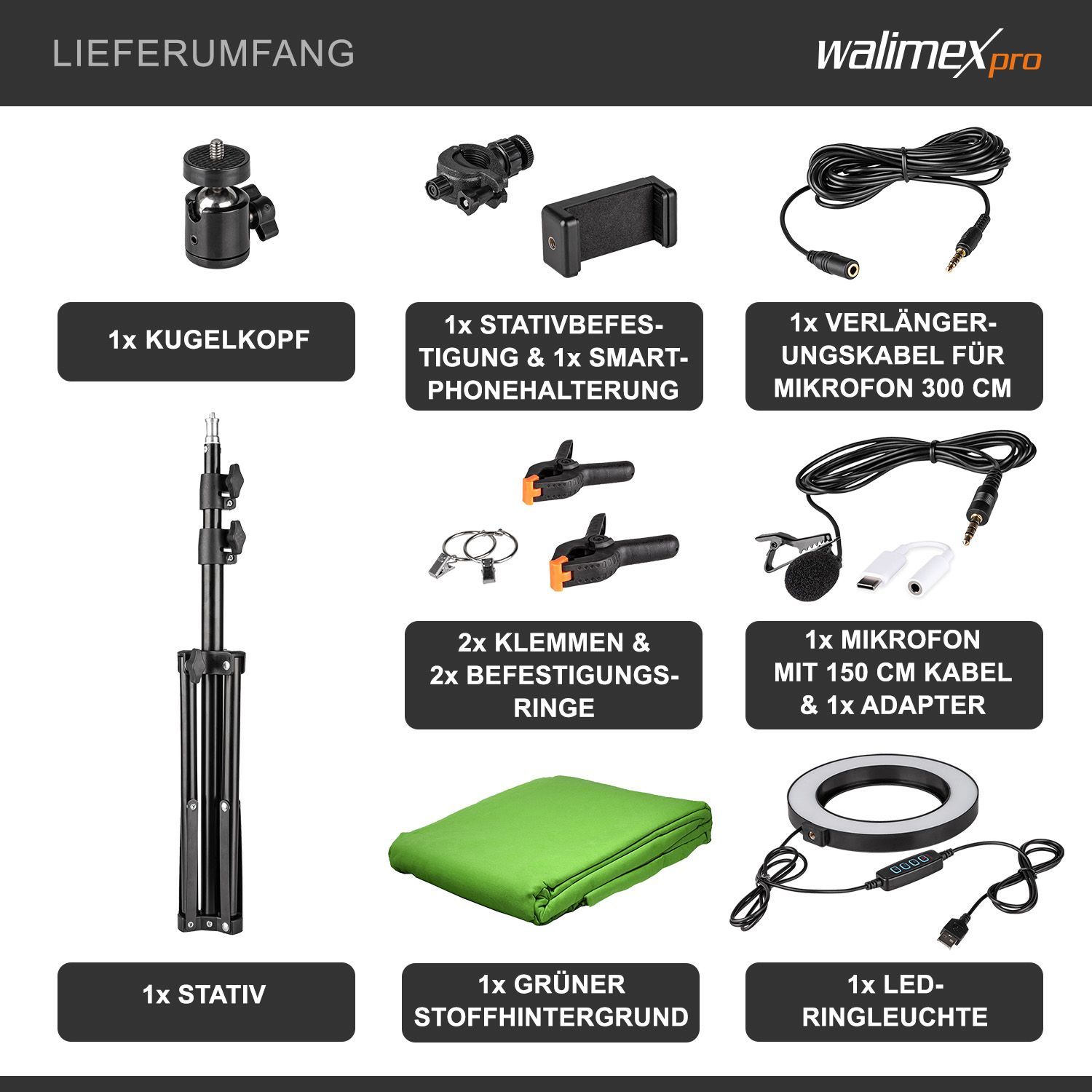 LIEFERUMFANG

walimex pro

1x KUGELKOPF

1x STATIVBEFESTIGUNG & 1x SMARTPHONEHALTERUNG

1x VERLÄNGERUNGSKABEL FÜR MIKROFON 300 CM

2x KLEMMEN & 2x BEFESTIGUNGSRINGE

1x MIKROFON MIT 150 CM KABEL & 1x ADAPTER

1x STATIV

1x GRÜNER STOFFHINTERGRUND

1x LED-RINGLEUCHTE