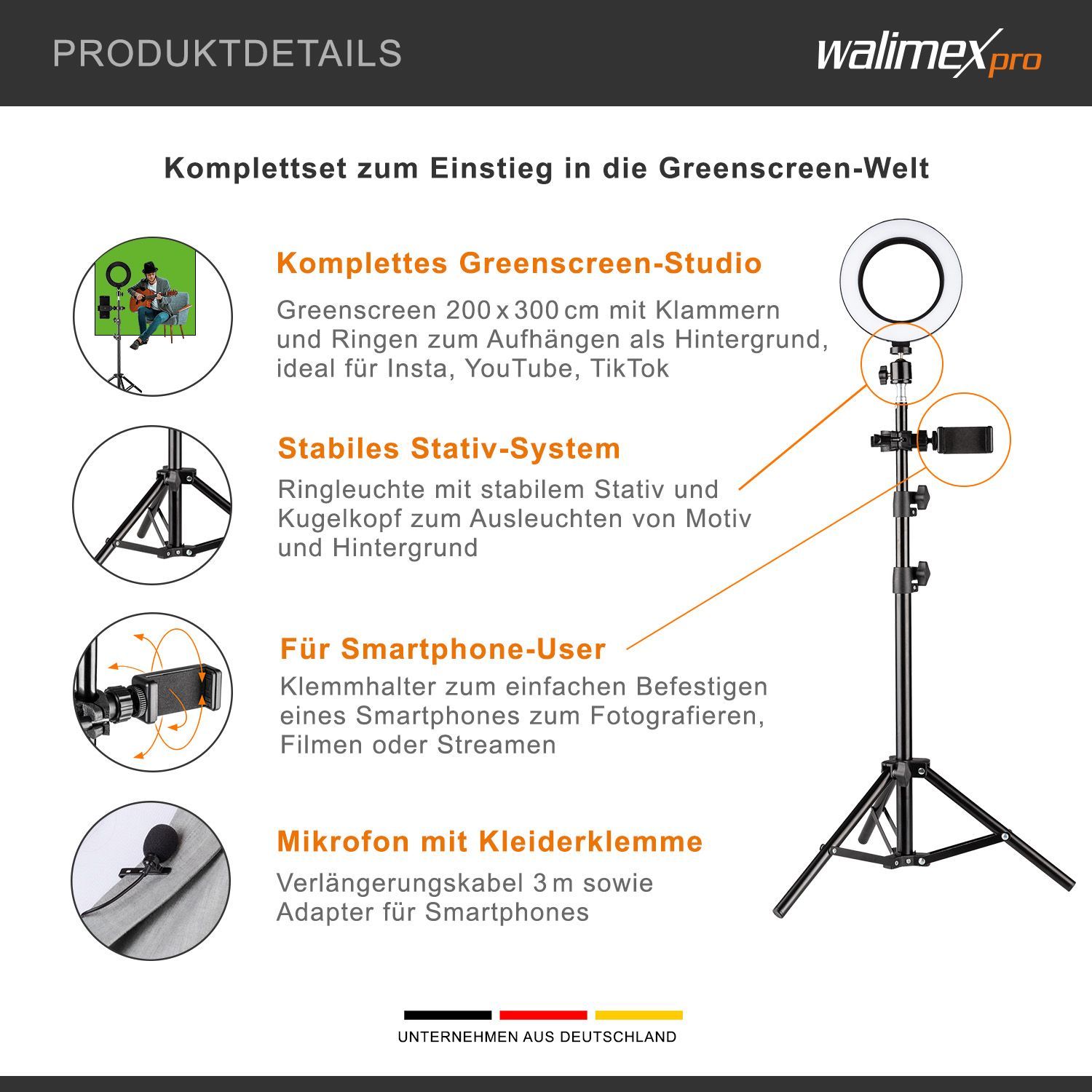 PRODUKTDETAILS

walimex pro

Komplettset zum Einstieg in die Greenscreen-Welt

Komplettes Greenscreen-Studio

Greenscreen 200 x 300 cm mit Klammern und Ringen zum Aufhängen als Hintergrund, ideal für Insta, YouTube, TikTok

Stabiles Stativ-System

Ringleuchte mit stabilem Stativ und Kugelkopf zum Ausleuchten von Motiv und Hintergrund

Für Smartphone-User

Klemmhalter zum einfachen Befestigen eines Smartphones zum Fotografieren, Filmen oder Streamen

Mikrofon mit Kleiderklemme

Verlängerungskabel 3 m sowie Adapter für Smartphones

UNTERNEHMEN AUS DEUTSCHLAND