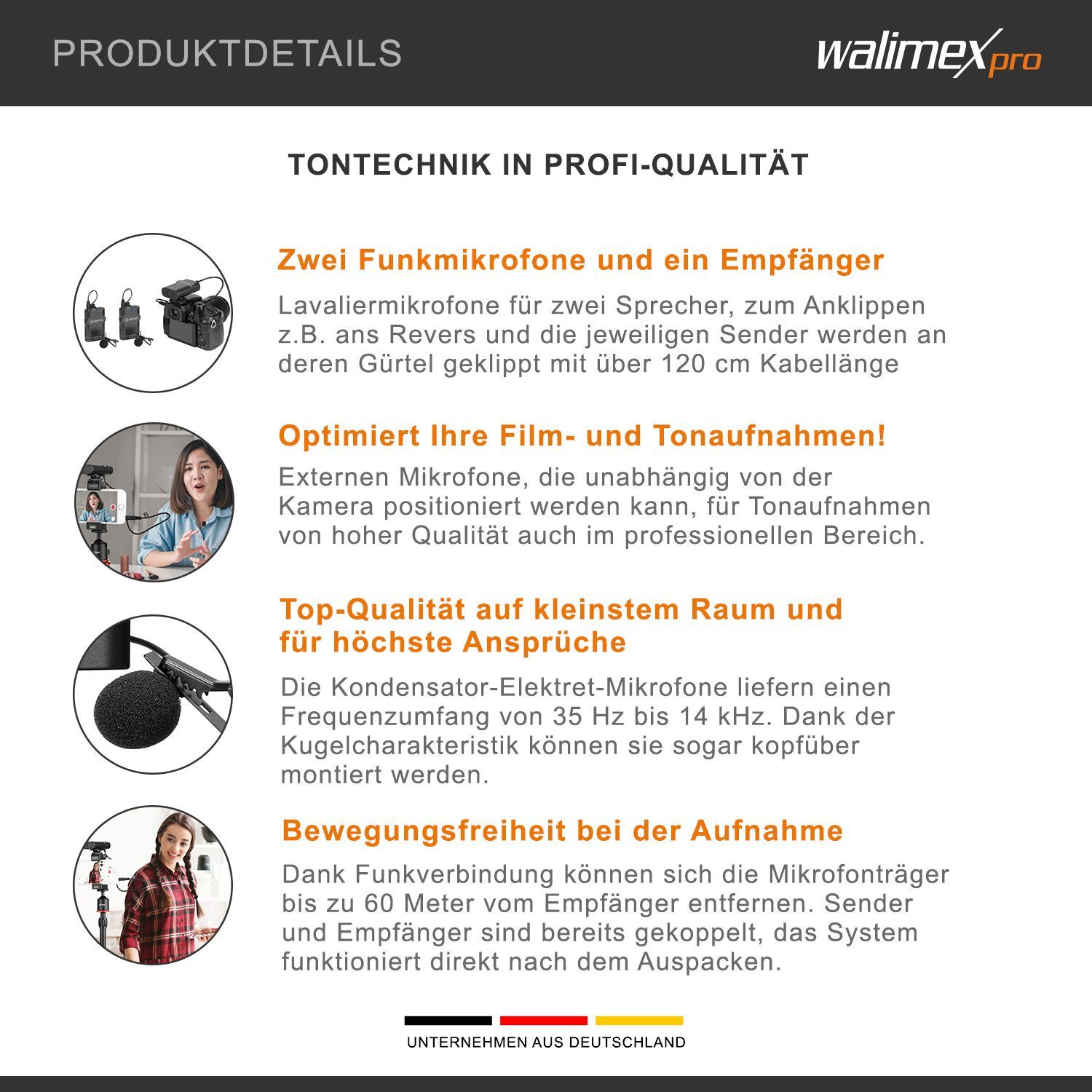 PRODUKTDETAILS

walimex pro

TONTECHNIK IN PROFI-QUALITÄT

Zwei Funkmikrofone und ein Empfänger

Lavaliermikrofone für zwei Sprecher, zum Anklippen z.B. ans Revers und die jeweiligen Sender werden an deren Gürtel geklippt mit über 120 cm Kabellänge

Optimiert Ihre Film- und Tonaufnahmen!

Externen Mikrofone, die unabhängig von der Kamera positioniert werden kann, für Tonaufnahmen von hoher Qualität auch im professionellen Bereich.

Top-Qualität auf kleinstem Raum und für höchste Ansprüche

Die Kondensator-Elektret-Mikrofone liefern einen Frequenzumfang von 35 Hz bis 14 kHz. Dank der Kugelcharakteristik können sie sogar kopfüber montiert werden.

Bewegungsfreiheit bei der Aufnahme

Dank Funkverbindung können sich die Mikrofonträger bis zu 60 Meter vom Empfänger entfernen. Sender und Empfänger sind bereits gekoppelt, das System funktioniert direkt nach dem Auspacken.

UNTERNEHMEN AUS DEUTSCHLAND