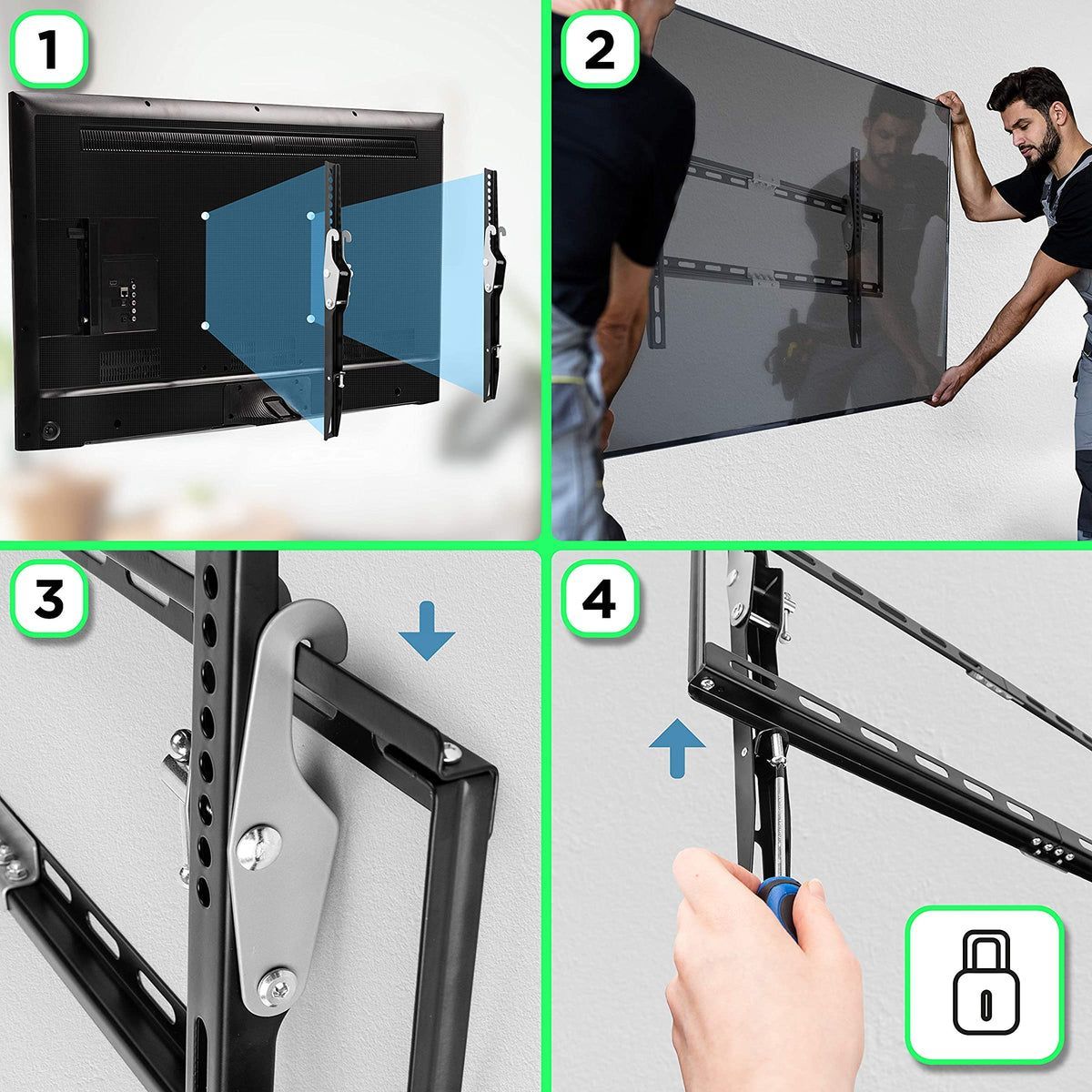 1

2

3

4