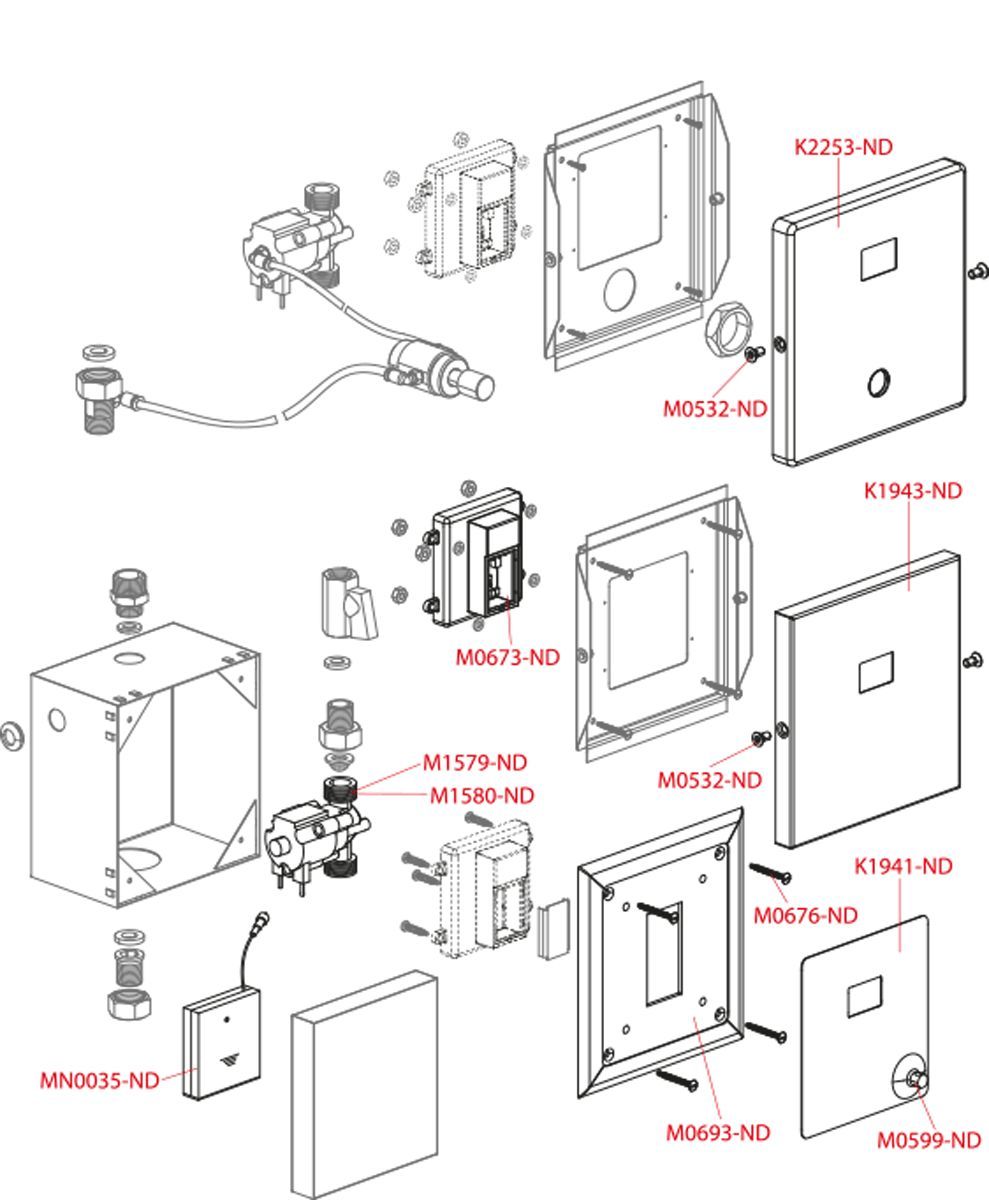 K2253-ND
M0532-ND
K1943-ND
M0673-ND
M1579-ND
M1580-ND
M0532-ND
K1941-ND
M0676-ND
MN0035-ND
M0693-ND
M0599-ND