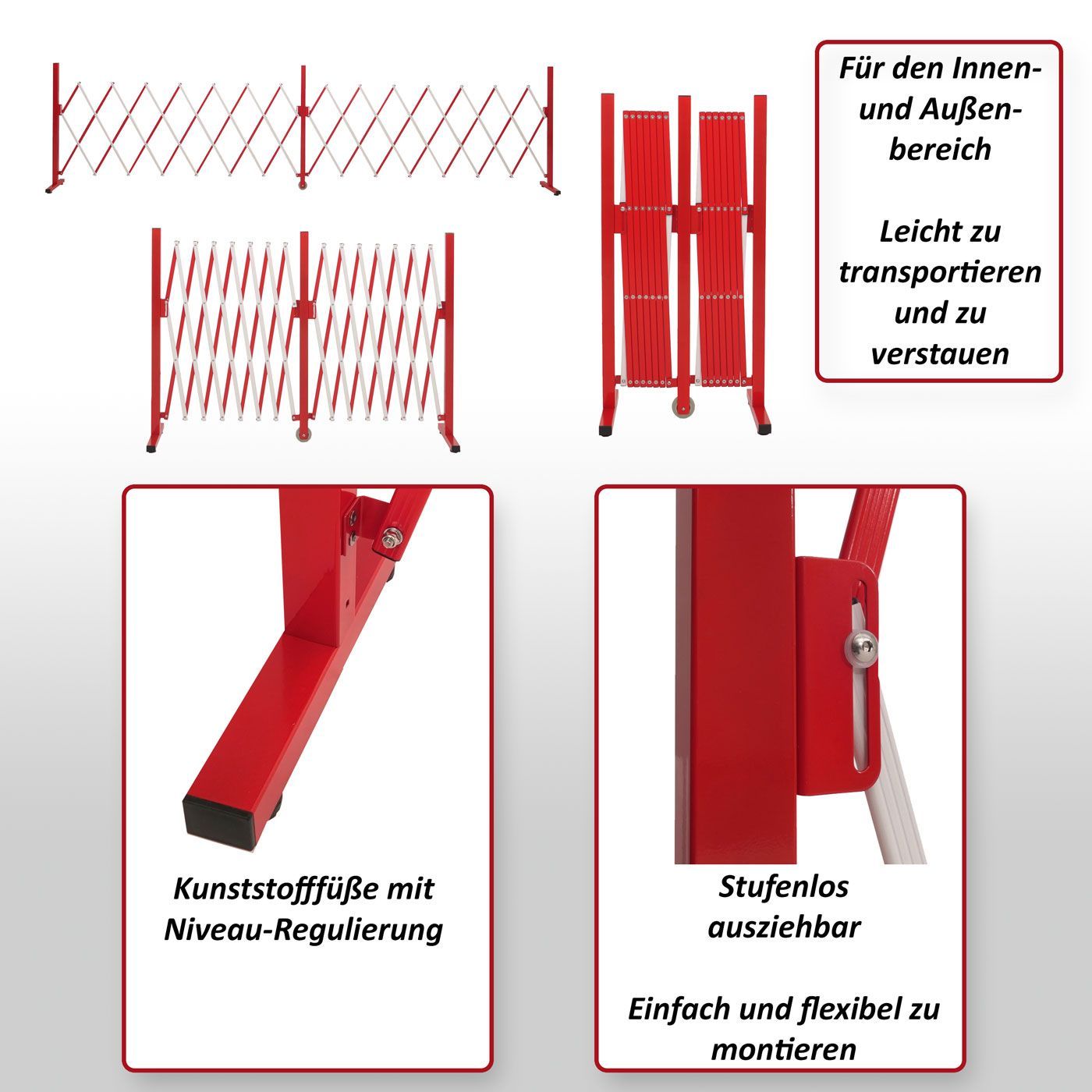 Für den Innen- und Außenbereich

Leicht zu transportieren und zu verstauen

Kunststofffüße mit Niveau-Regulierung

Stufenlos ausziehbar

Einfach und flexibel zu montieren