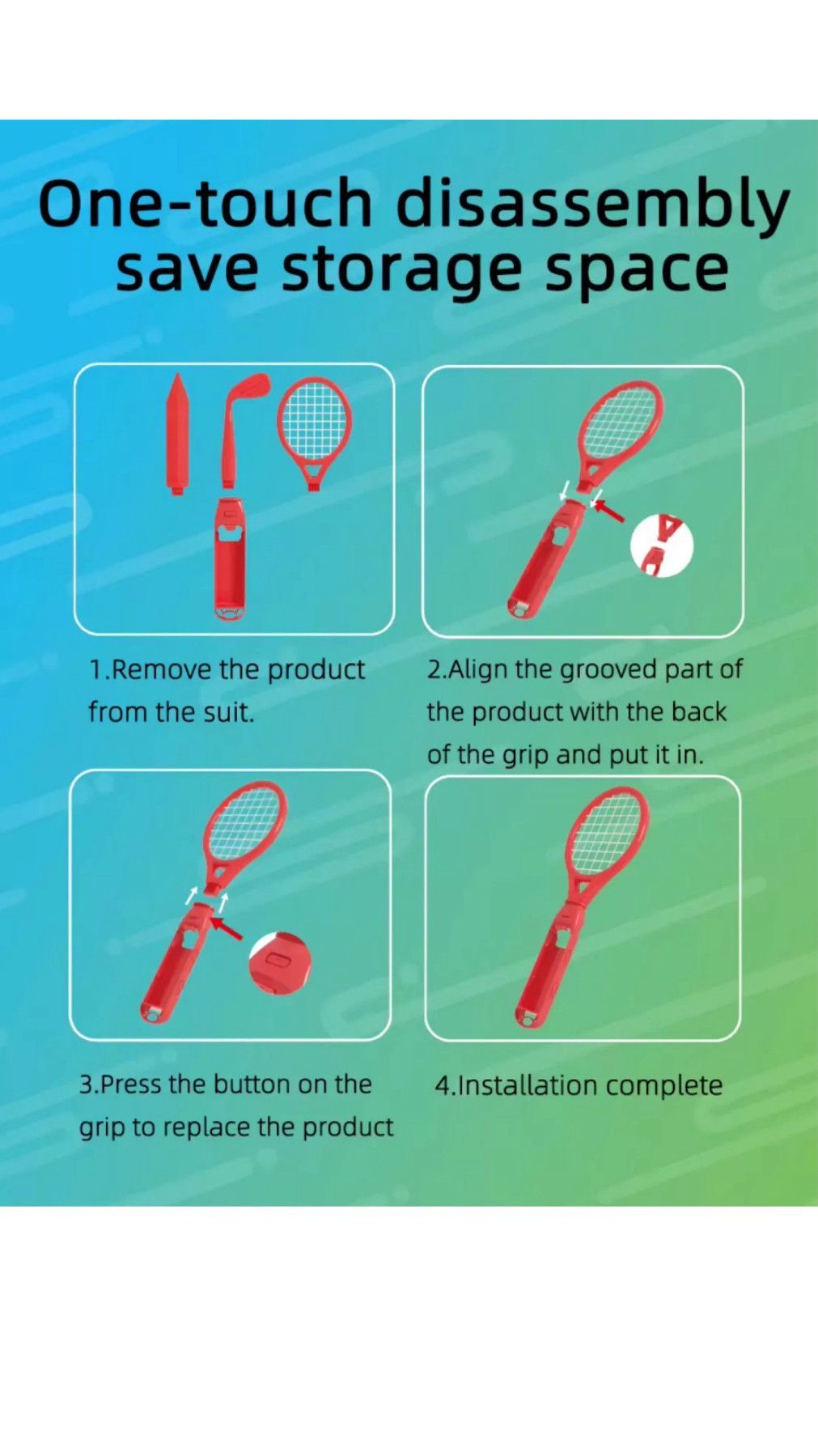 One-touch disassembly save storage space

1.Remove the product from the suit.

2.Align the grooved part of the product with the back of the grip and put it in.

3.Press the button on the grip to replace the product

4.Installation complete