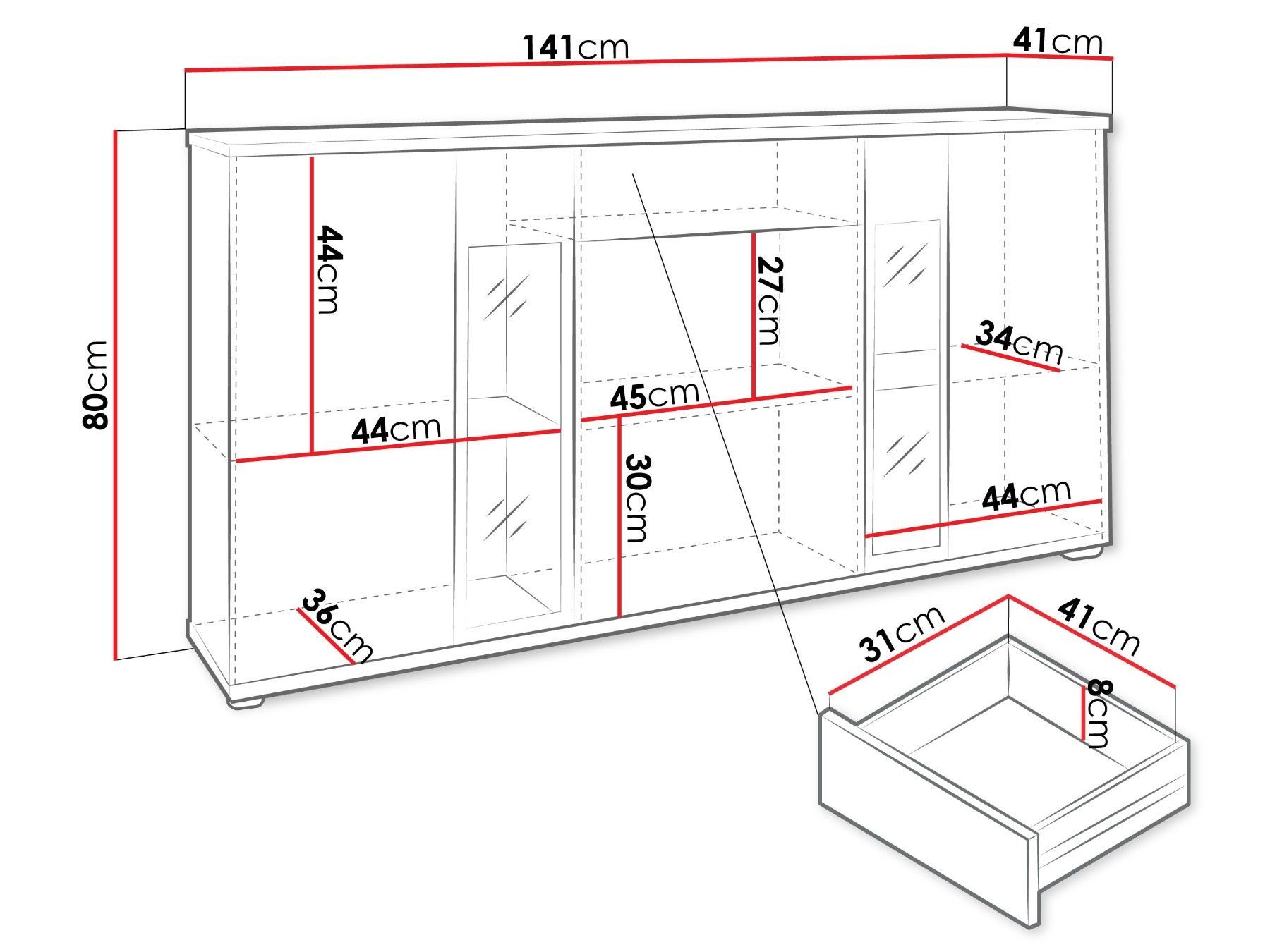 141cm
41cm
80cm
44cm
27cm
34cm
45cm
44cm
30cm
44cm
36cm
31cm
41cm
8cm