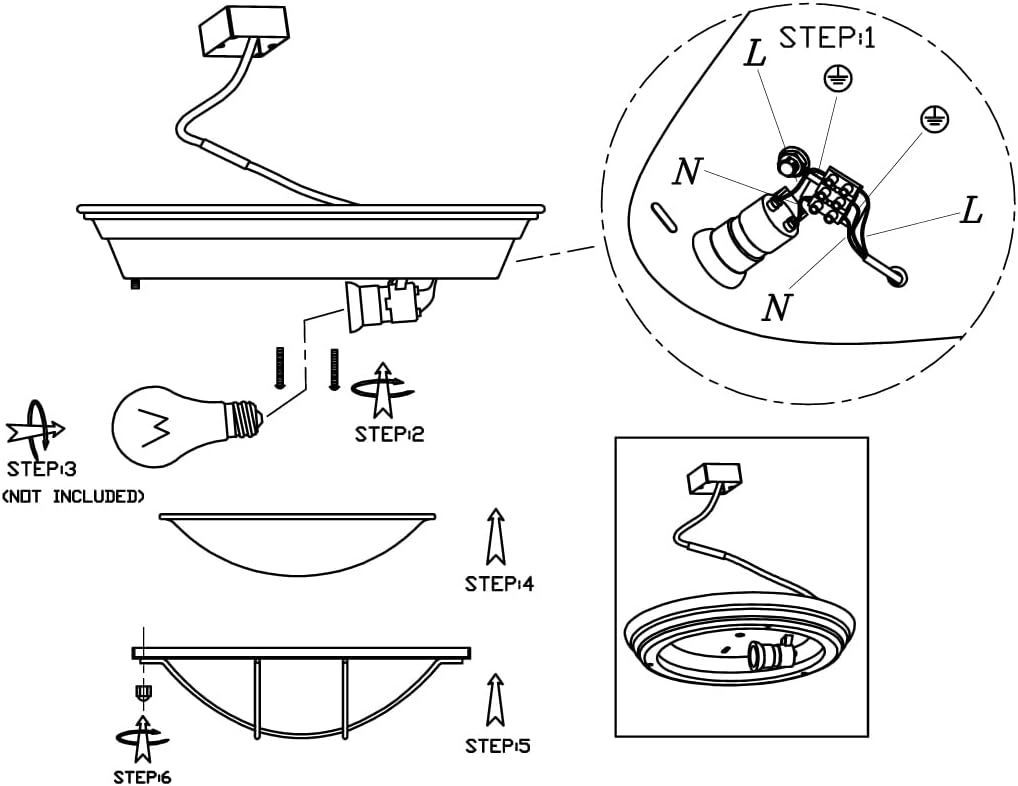 STEP:1
L
N
L
N

STEP:2

STEP:3
(NOT INCLUDED)

STEP:4

STEP:5

STEP:6