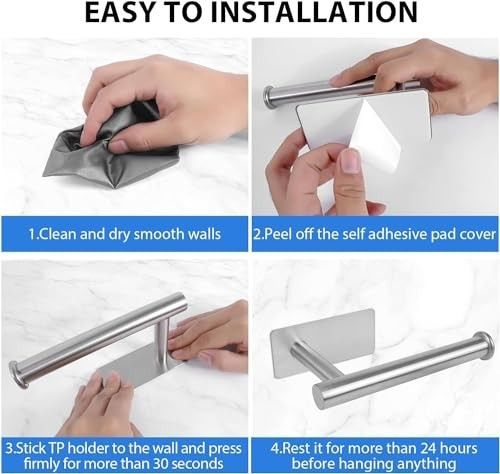 EASY TO INSTALLATION

1.Clean and dry smooth walls

2.Peel off the self adhesive pad cover

3.Stick TP holder to the wall and press firmly for more than 30 seconds

4.Rest it for more than 24 hours before hanging anything