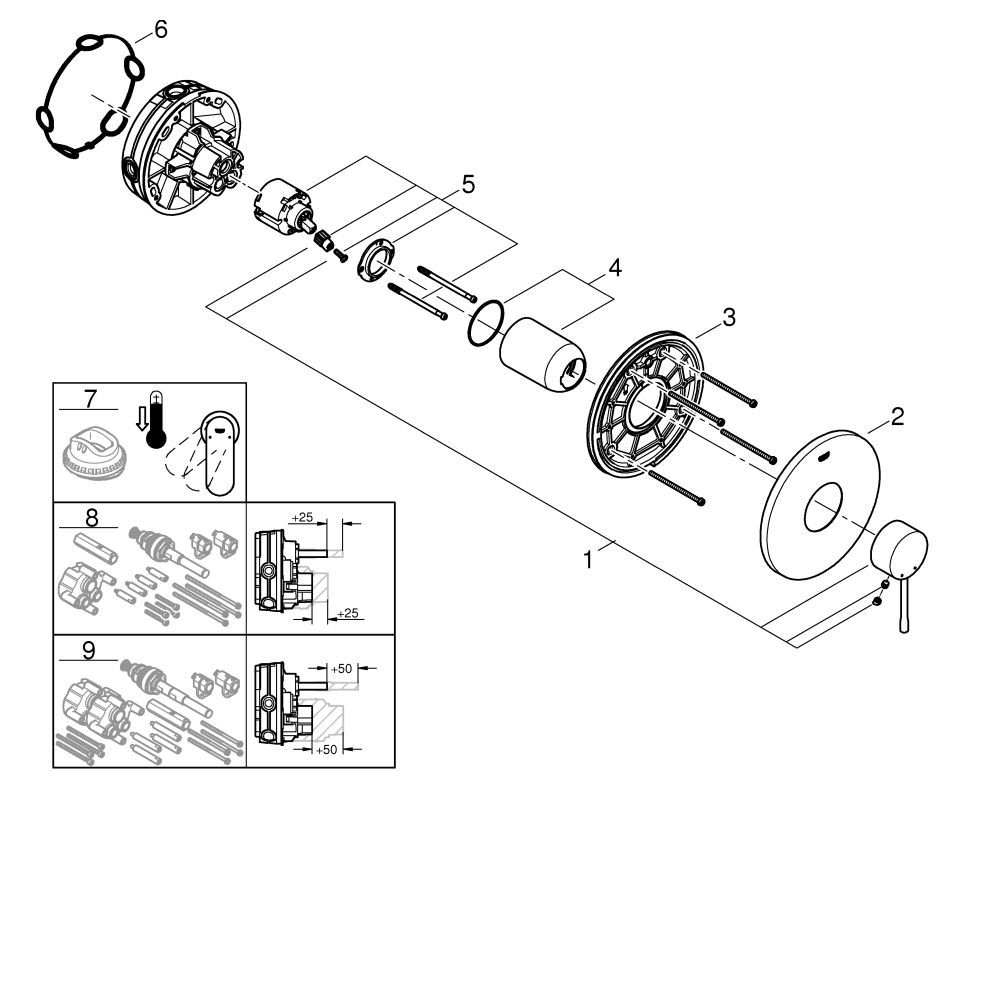 6
5
4
3
2
1
7
8
+25
+25
9
+50
+50