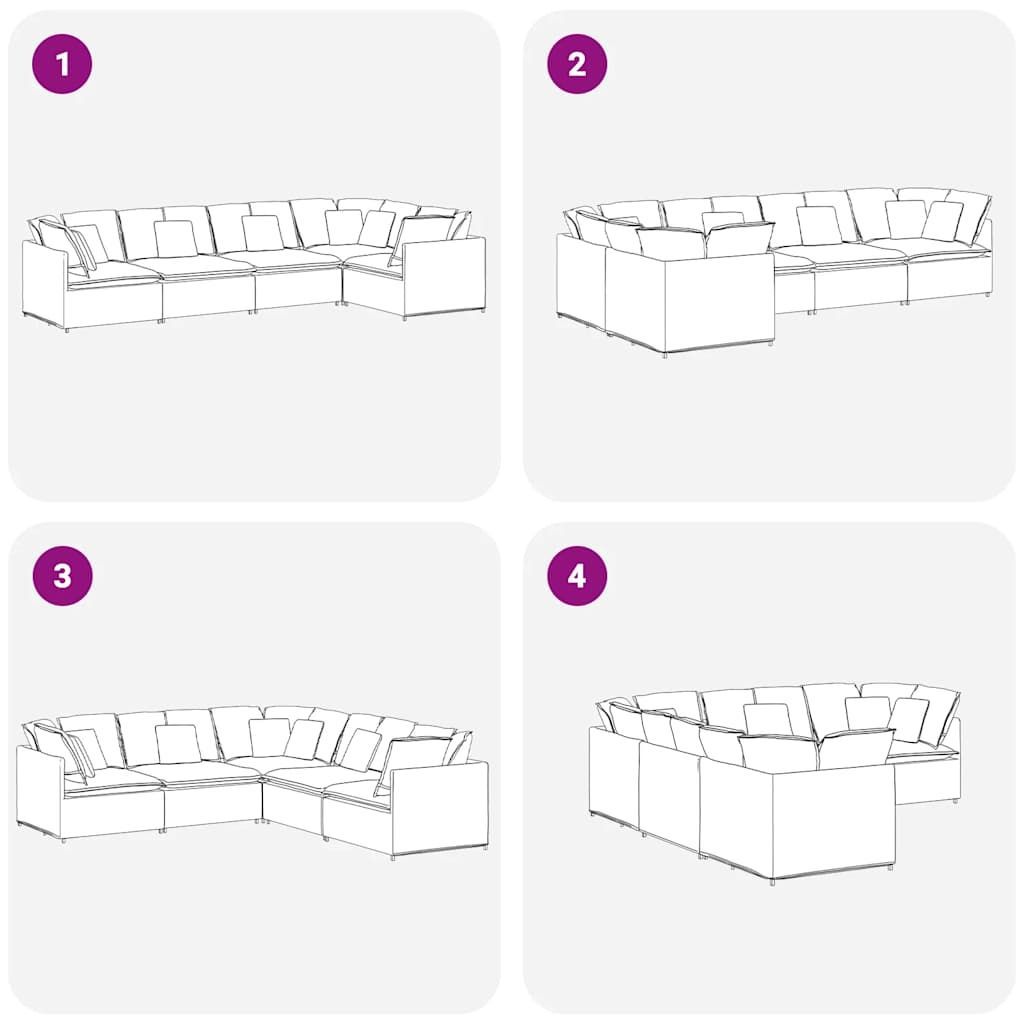 1

2

3

4