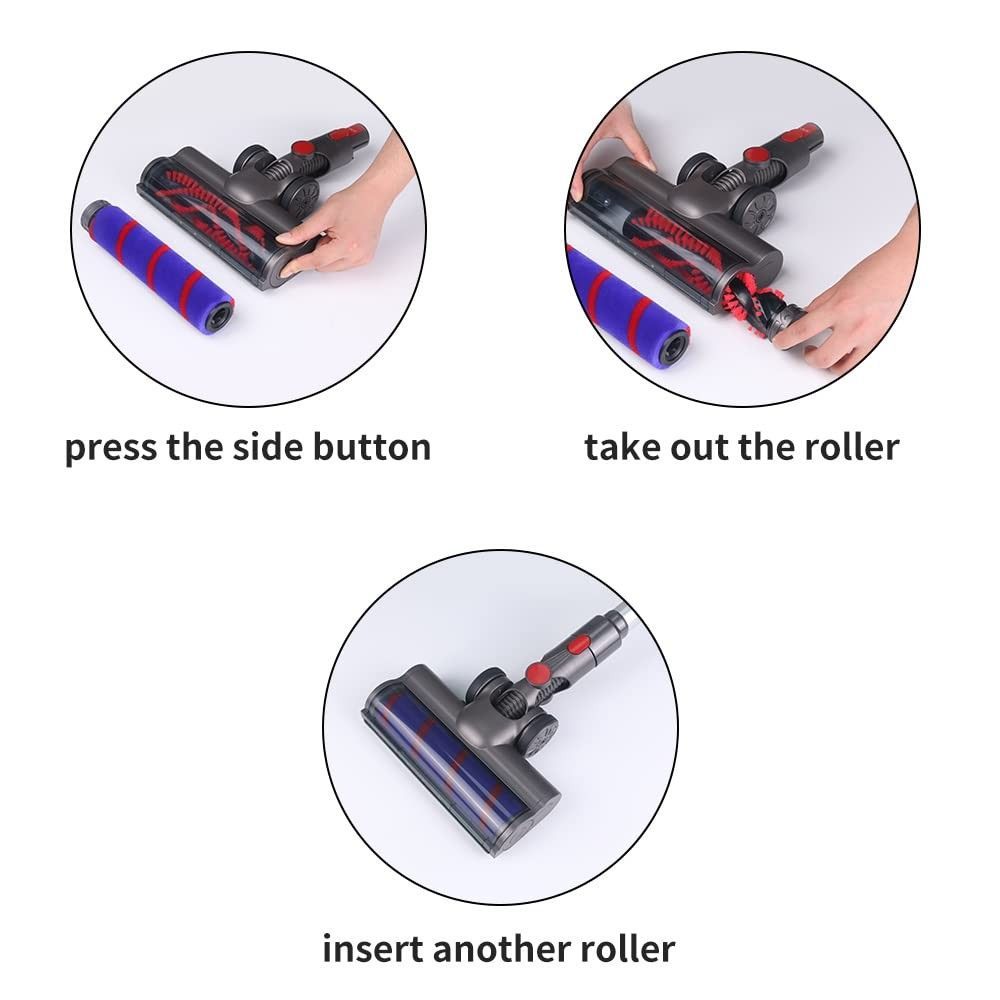 press the side button

take out the roller

insert another roller