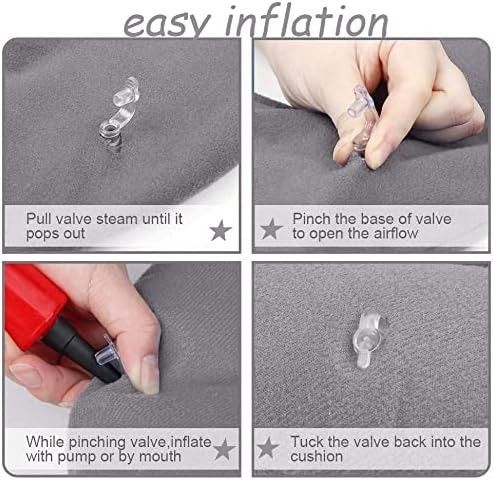 easy inflation

Pull valve steam until it pops out ★

★ Pinch the base of valve to open the airflow

While pinching valve,inflate with pump or by mouth ★

★ Tuck the valve back into the cushion