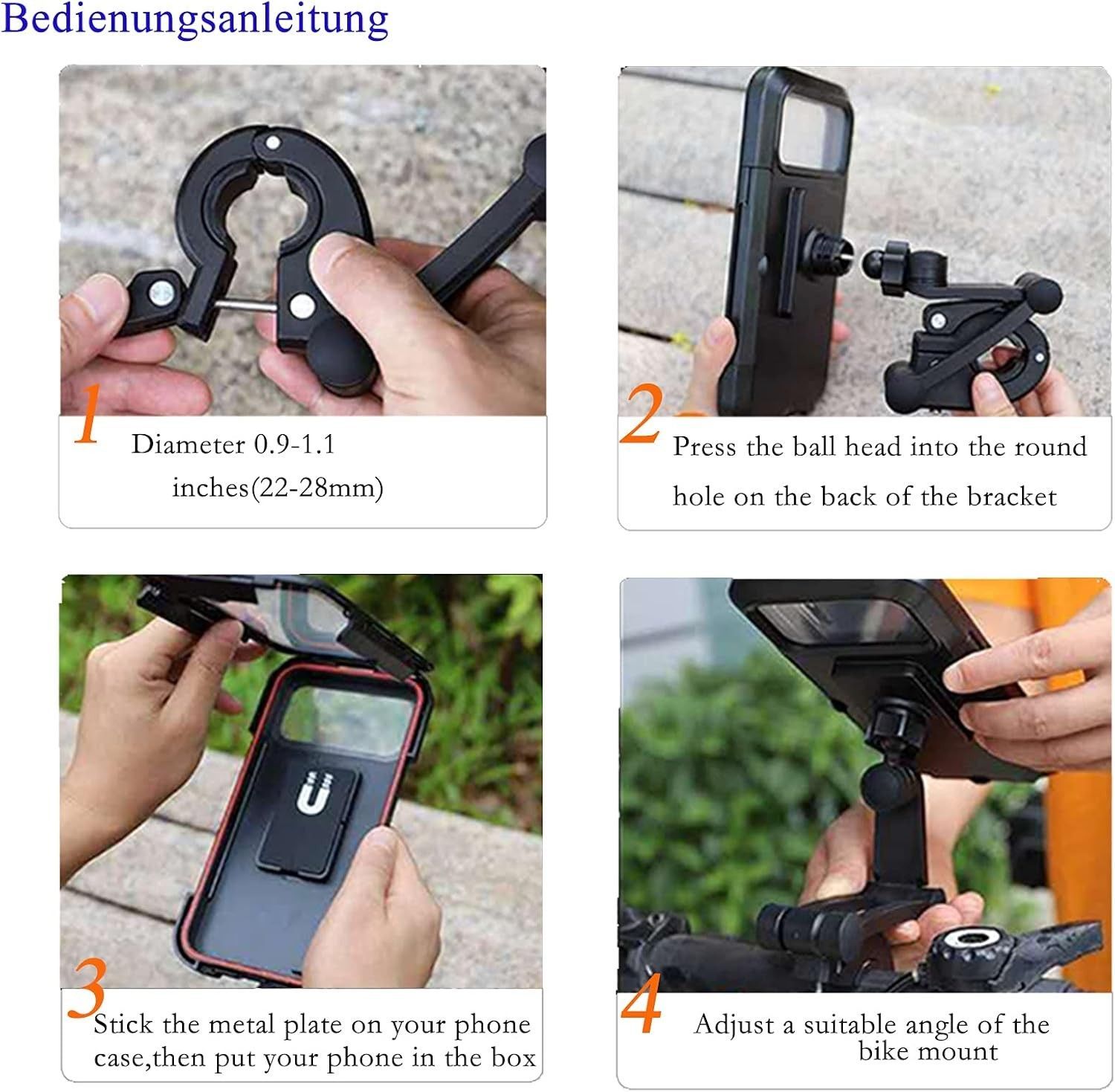 Bedienungsanleitung

1 Diameter 0.9-1.1 inches(22-28mm)

2 Press the ball head into the round hole on the back of the bracket

3 Stick the metal plate on your phone case,then put your phone in the box

4 Adjust a suitable angle of the bike mount