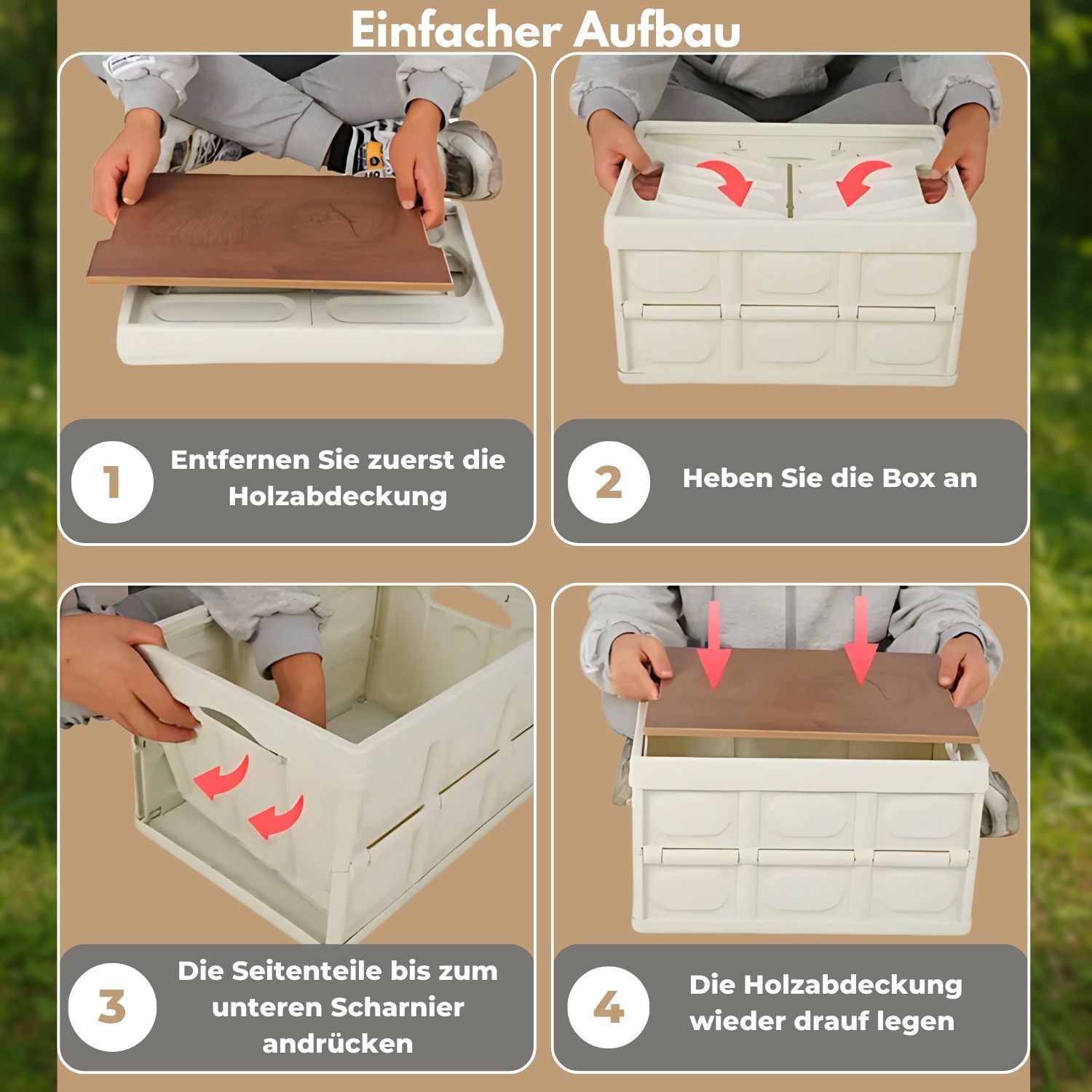 Einfacher Aufbau

1 Entfernen Sie zuerst die Holzabdeckung

2 Heben Sie die Box an

3 Die Seitenteile bis zum unteren Scharnier andrücken

4 Die Holzabdeckung wieder drauf legen