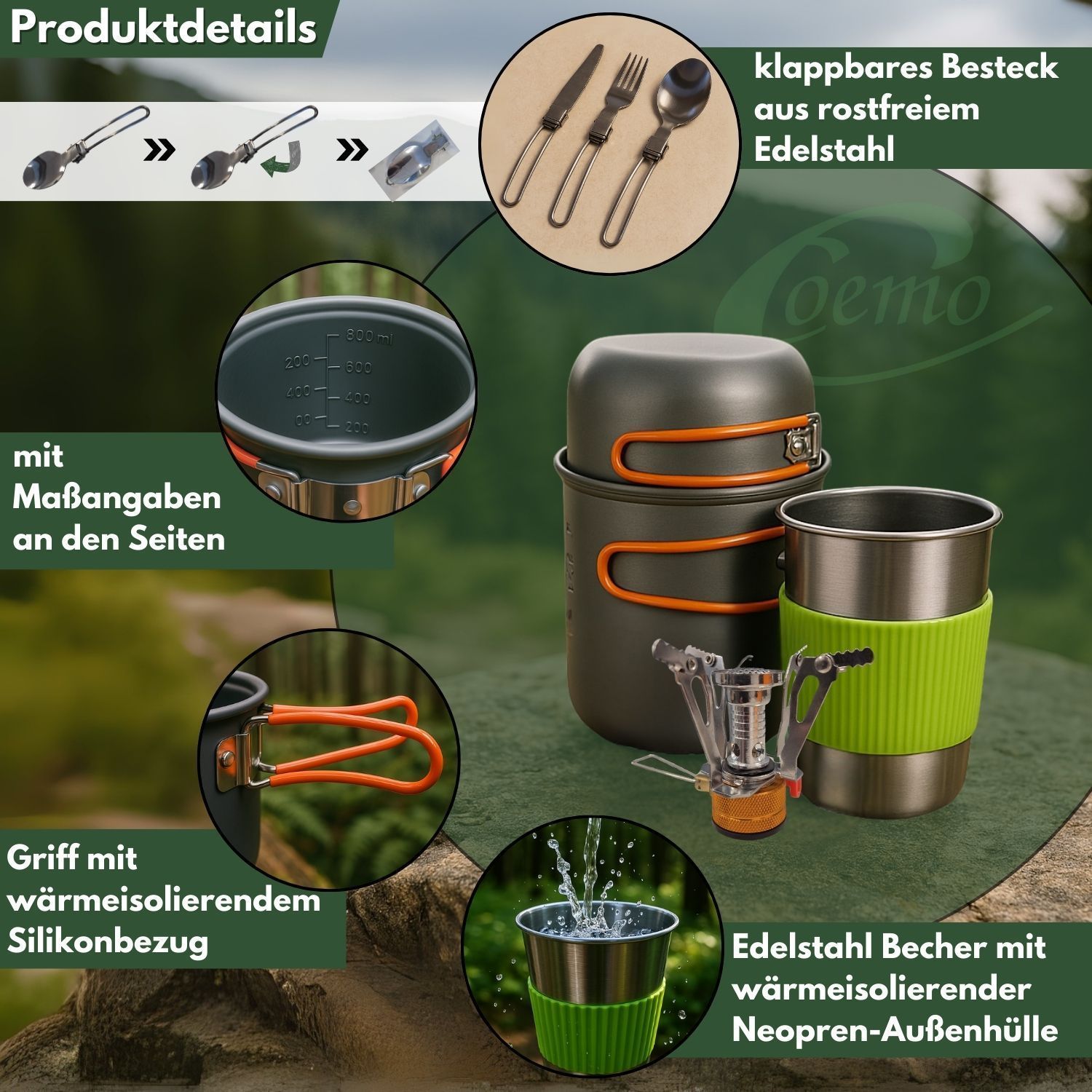 Produktdetails

klappbares Besteck aus rostfreiem Edelstahl

Coemo

800 ml
200
600
400
400
00
200

mit Maßangaben an den Seiten

Griff mit wärmeisolierendem Silikonbezug

Edelstahl Becher mit wärmeisolierender Neopren-Außenhülle