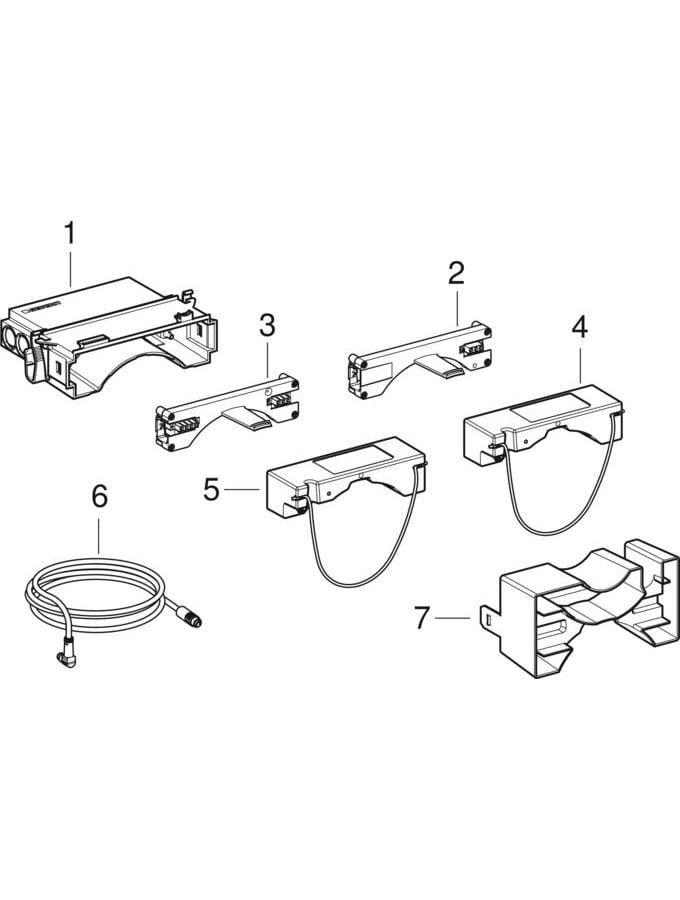 1
2
3
4
5
6
7