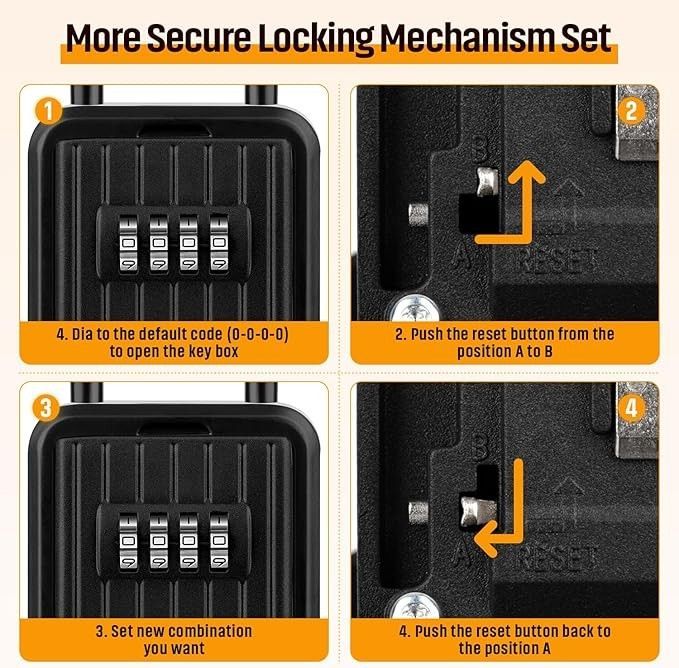 More Secure Locking Mechanism Set

1

0 0 0 0

4. Dia to the default code (0-0-0-0) to open the key box

2

B

A

RESET

2. Push the reset button from the position A to B

3

0 0 0 0

3. Set new combination you want

4

B

A

RESET

4. Push the reset button back to the position A