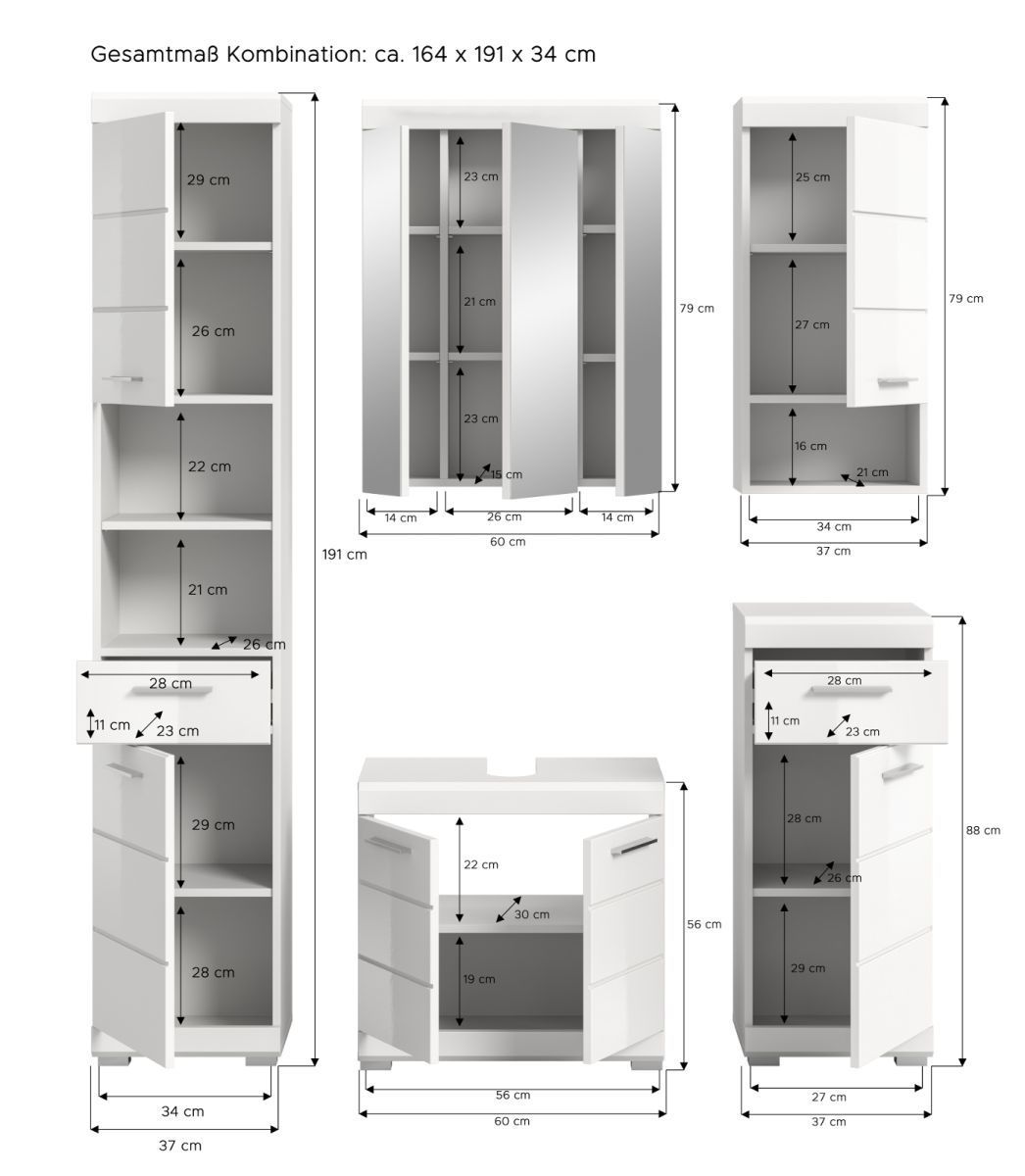 Gesamtmaß Kombination: ca. 164 x 191 x 34 cm

29 cm
26 cm
22 cm
21 cm
26 cm
28 cm
11 cm
23 cm
29 cm
28 cm
191 cm
34 cm
37 cm

23 cm
21 cm
23 cm
15 cm
79 cm
14 cm
26 cm
14 cm
60 cm

25 cm
27 cm
16 cm
21 cm
79 cm
34 cm
37 cm

22 cm
30 cm
19 cm
56 cm
56 cm
60 cm

28 cm
11 cm
23 cm
28 cm
26 cm
29 cm
88 cm
27 cm
37 cm