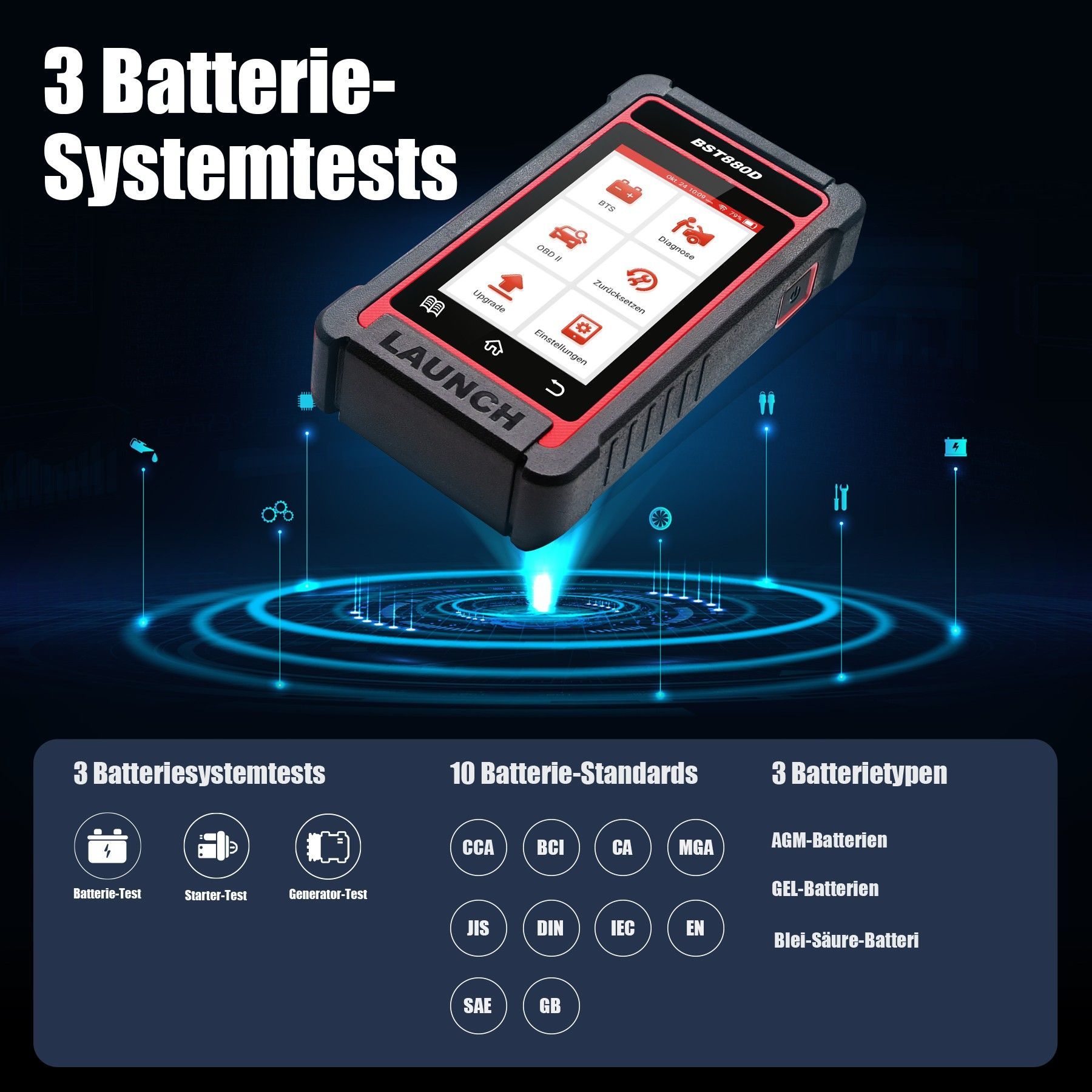 3 Batterie-Systemtests

BST880D

Okt. 24 10:09 79%

BTS

Diagnose

OBD II

Zurücksetzen

Upgrade

Einstellungen

LAUNCH

3 Batteriesystemtests

Batterie-Test

Starter-Test

Generator-Test

10 Batterie-Standards

CCA

BCI

CA

MGA

JIS

DIN

IEC

EN

SAE

GB

3 Batterietypen

AGM-Batterien

GEL-Batterien

Blei-Säure-Batteri