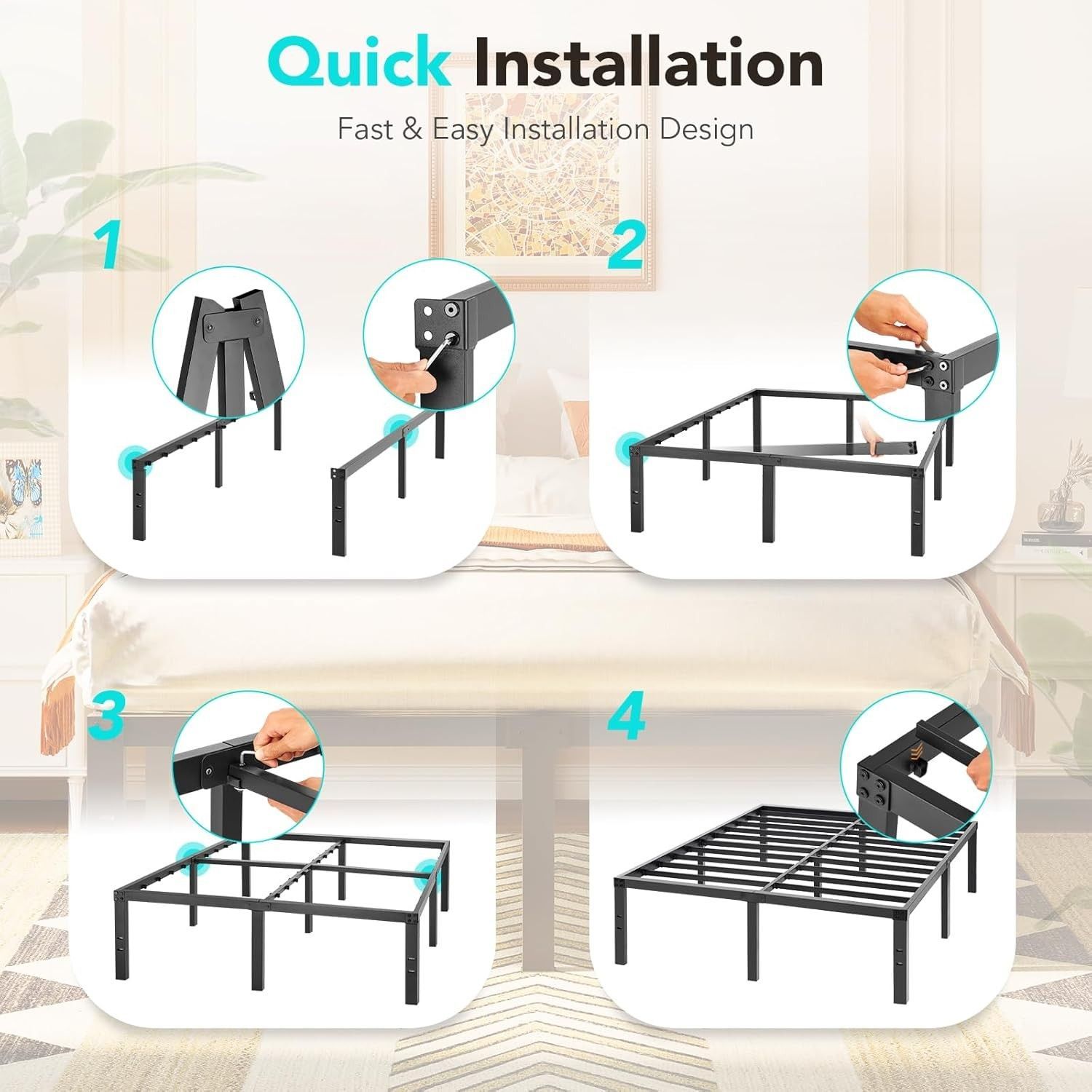 Quick Installation

Fast & Easy Installation Design

1

2

3

4