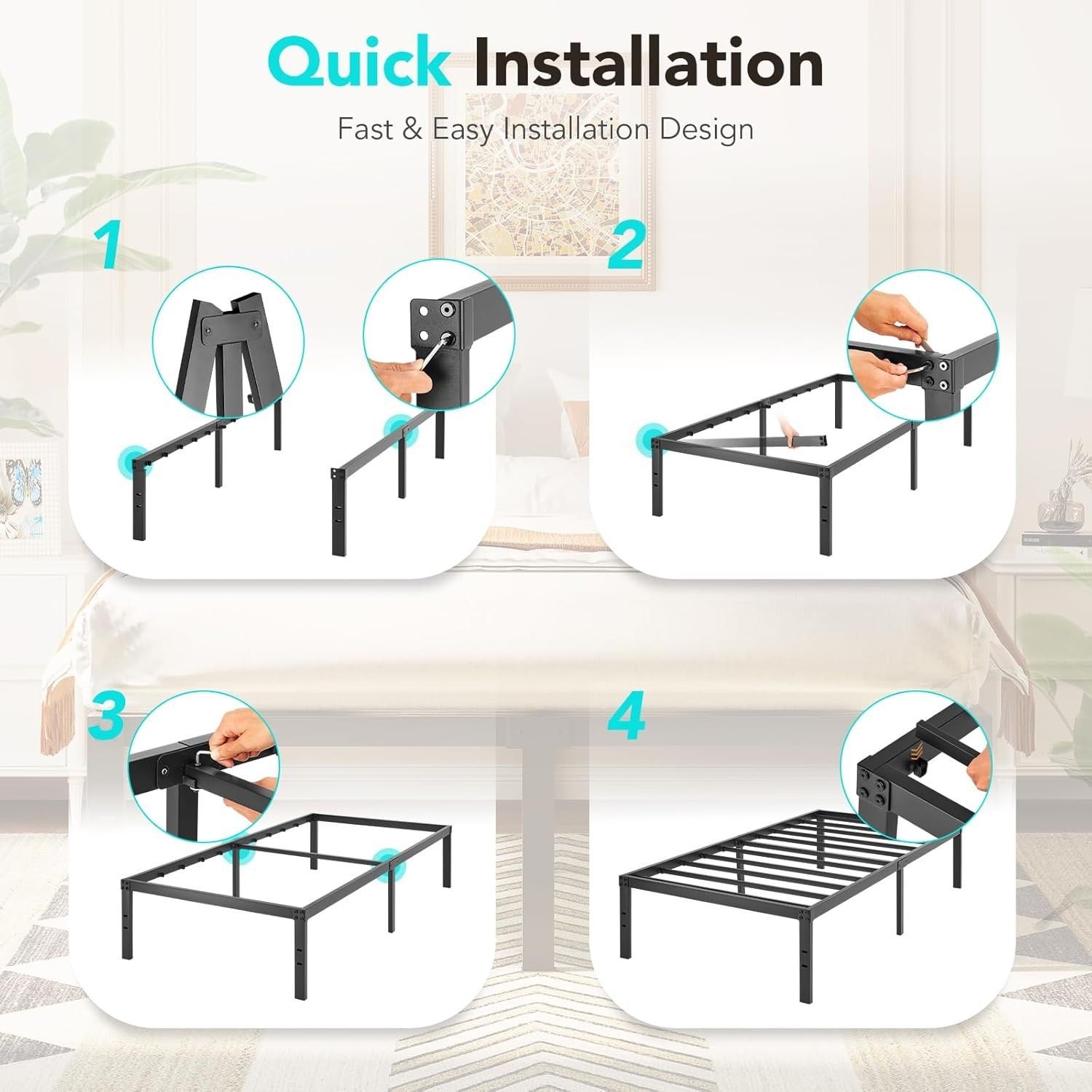 Quick Installation

Fast & Easy Installation Design

1

2

3

4