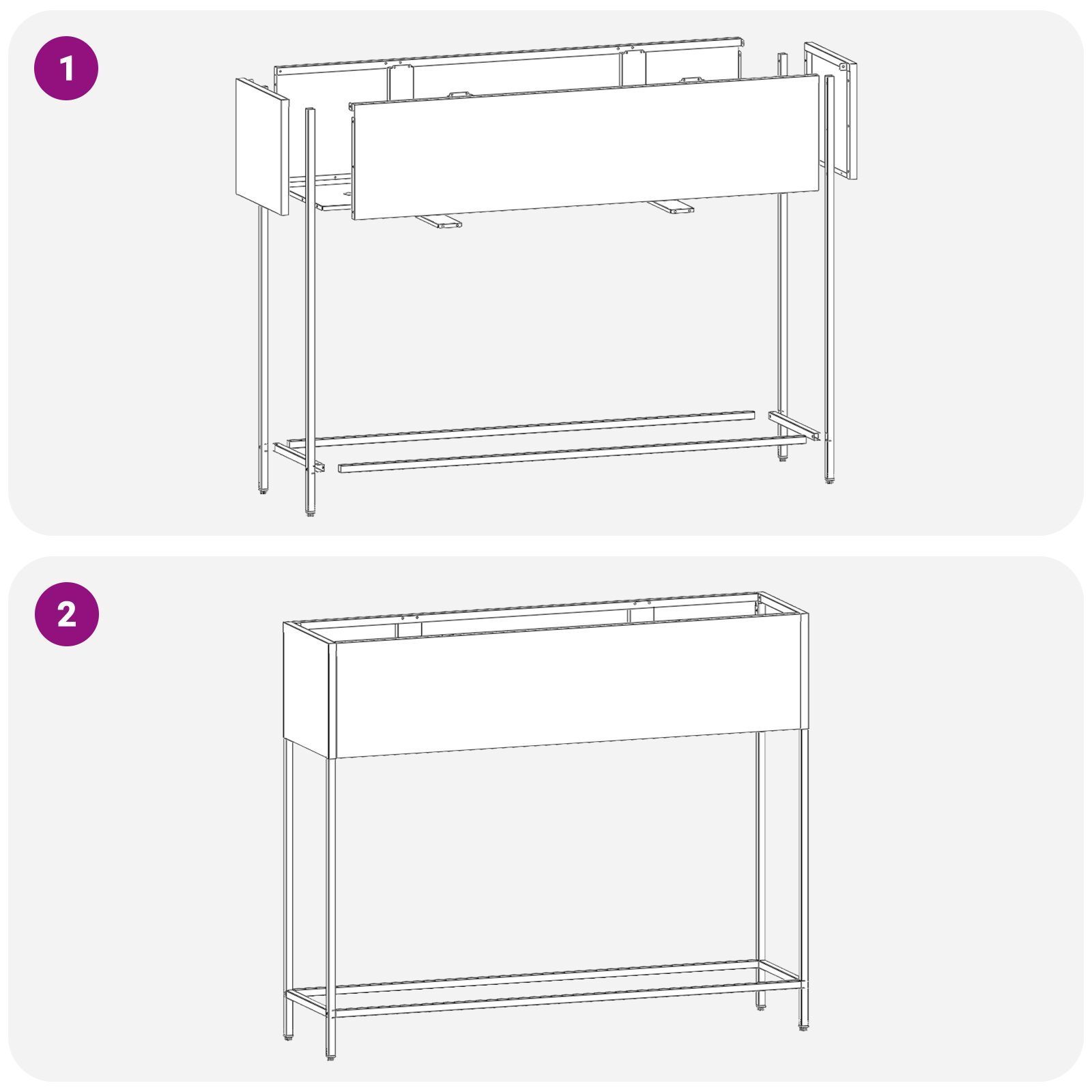 1

2