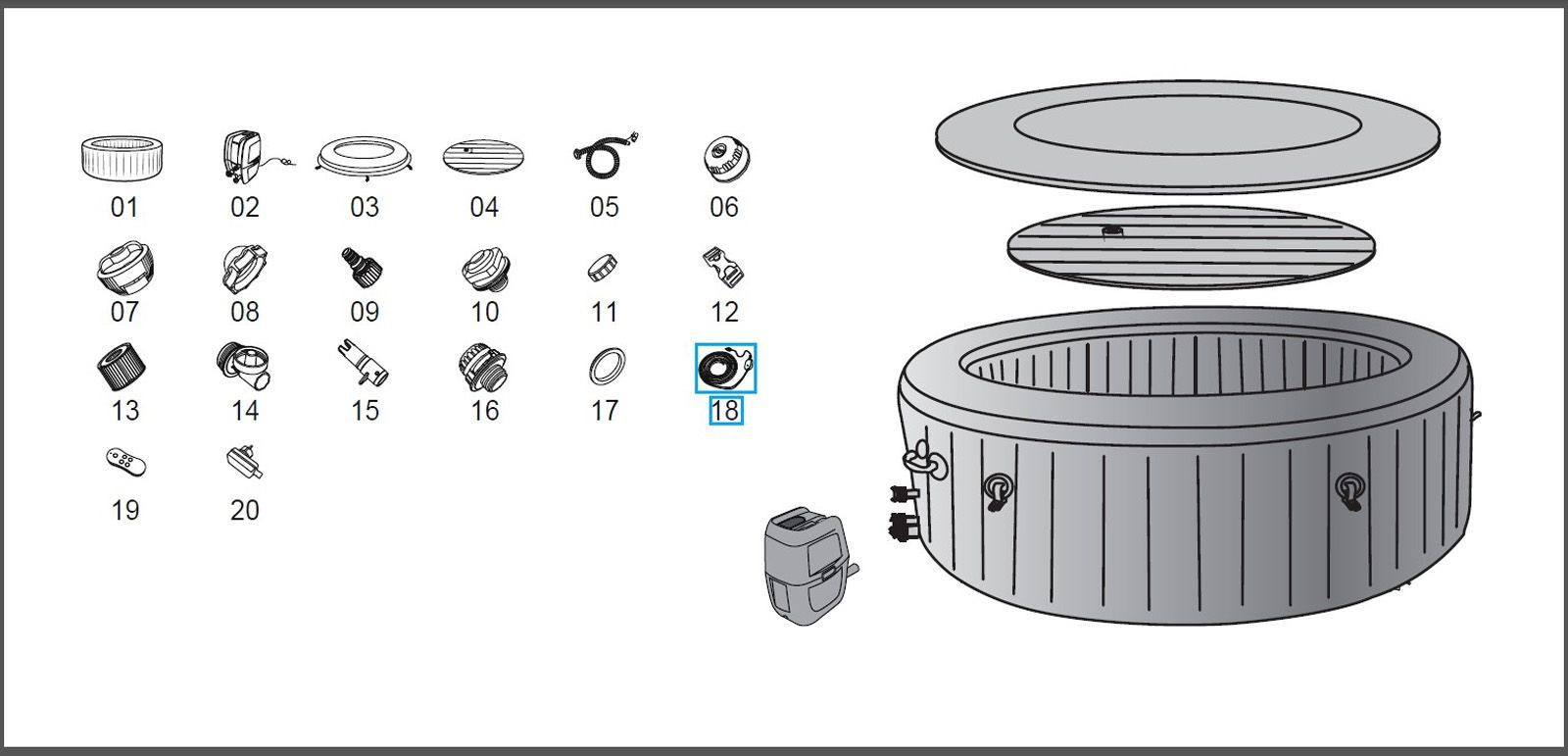 01 02 03 04 05 06

07 08 09 10 11 12

13 14 15 16 17 18

19 20