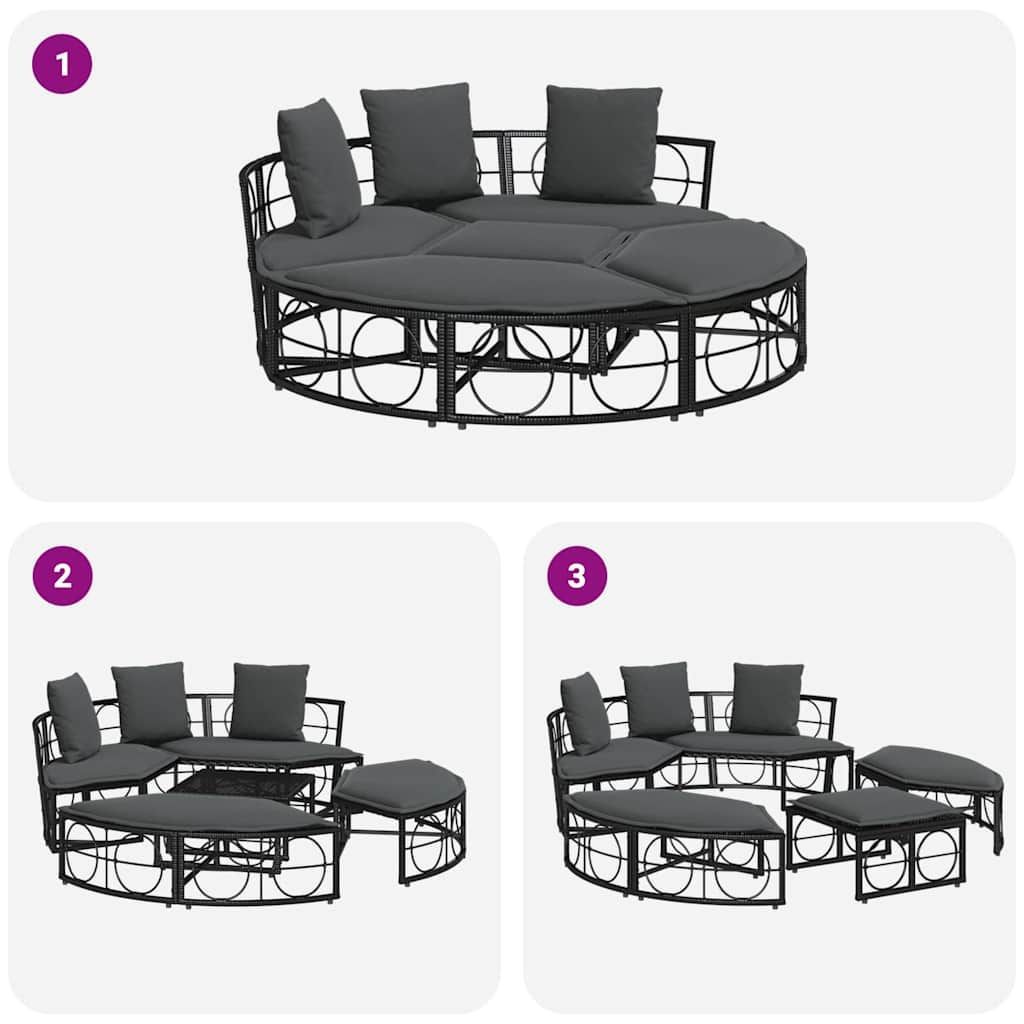 1

2

3