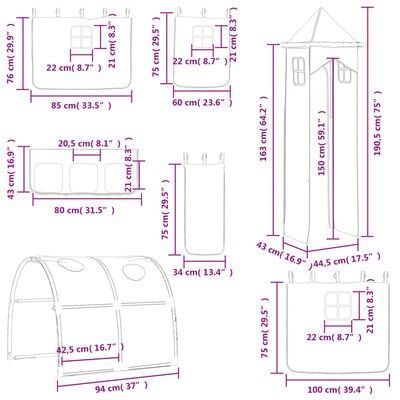 76 cm( 29.9" )
21 cm( 8.3" )
22 cm( 8.7" )
85 cm( 33.5" )

75 cm( 29.5" )
21 cm( 8.3" )
22 cm( 8.7" )
60 cm( 23.6" )

163 cm( 64.2" )
150 cm( 59.1" )
190,5 cm( 75" )
43 cm( 16.9" )
44,5 cm( 17.5" )

43 cm( 16.9" )
20,5 cm( 8.1" )
21 cm( 8.3" )
80 cm( 31.5" )

75 cm( 29.5" )
34 cm( 13.4" )

42,5 cm( 16.7" )
94 cm( 37" )

75 cm( 29.5" )
21 cm( 8.3" )
22 cm( 8.7" )
100 cm( 39.4" )