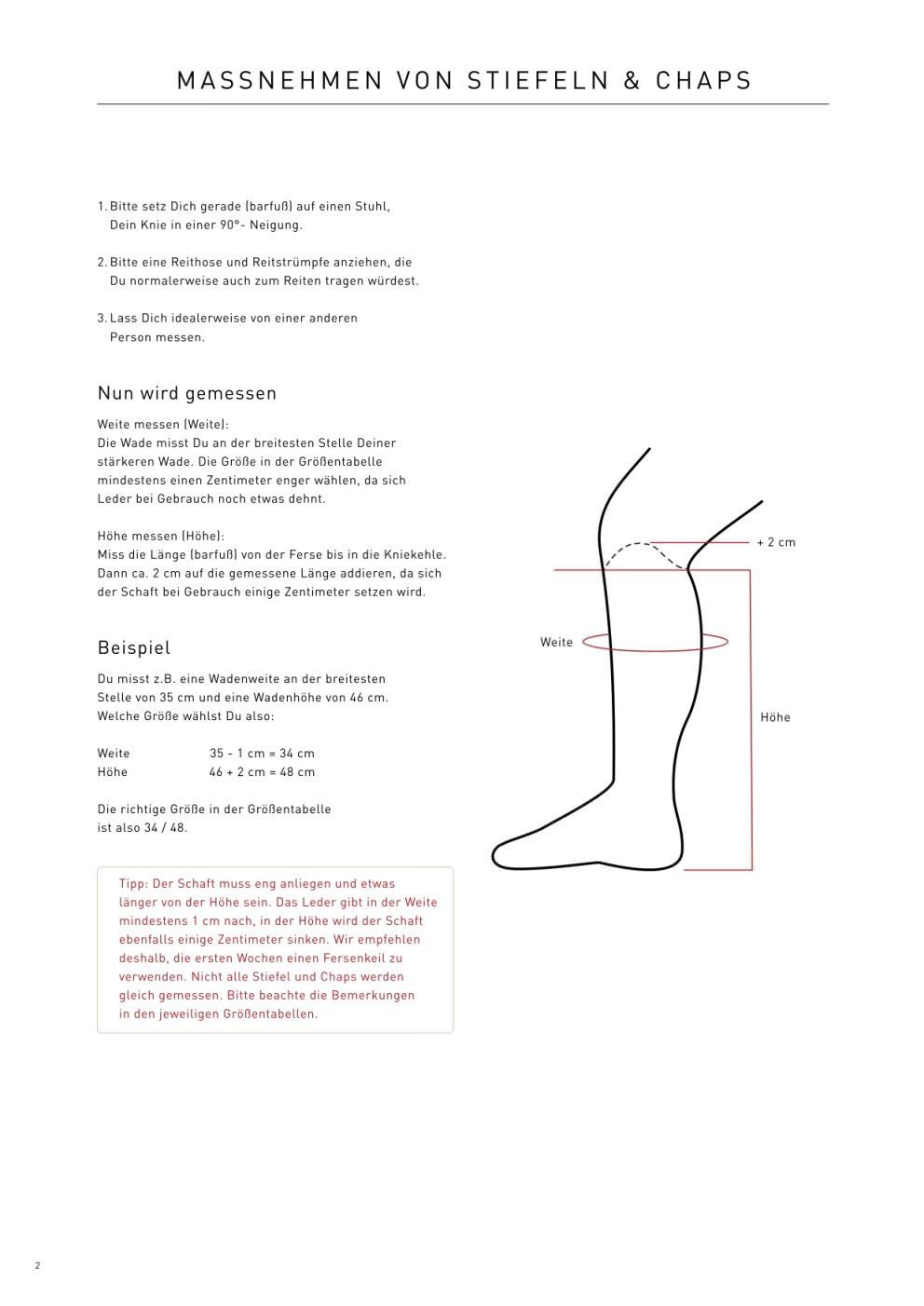 MASSNEHMEN VON STIEFELN & CHAPS

1. Bitte setz Dich gerade (barfuß) auf einen Stuhl, Dein Knie in einer 90°- Neigung.

2. Bitte eine Reithose und Reitstrümpfe anziehen, die Du normalerweise auch zum Reiten tragen würdest.

3. Lass Dich idealerweise von einer anderen Person messen.

Nun wird gemessen

Weite messen (Weite):
Die Wade misst Du an der breitesten Stelle Deiner stärkeren Wade. Die Größe in der Größentabelle mindestens einen Zentimeter enger wählen, da sich Leder bei Gebrauch noch etwas dehnt.

Höhe messen (Höhe):
Miss die Länge (barfuß) von der Ferse bis in die Kniekehle. Dann ca. 2 cm auf die gemessene Länge addieren, da sich der Schaft bei Gebrauch einige Zentimeter setzen wird.

Beispiel

Du misst z.B. eine Wadenweite an der breitesten Stelle von 35 cm und eine Wadenhöhe von 46 cm. Welche Größe wählst Du also:

Weite 35 - 1 cm = 34 cm
Höhe 46 + 2 cm = 48 cm

Die richtige Größe in der Größentabelle ist also 34 / 48.

Tipp: Der Schaft muss eng anliegen und etwas länger von der Höhe sein. Das Leder gibt in der Weite mindestens 1 cm nach, in der Höhe wird der Schaft ebenfalls einige Zentimeter sinken. Wir empfehlen deshalb, die ersten Wochen einen Fersenkeil zu verwenden. Nicht alle Stiefel und Chaps werden gleich gemessen. Bitte beachte die Bemerkungen in den jeweiligen Größentabellen.

+ 2 cm

Weite

Höhe

2