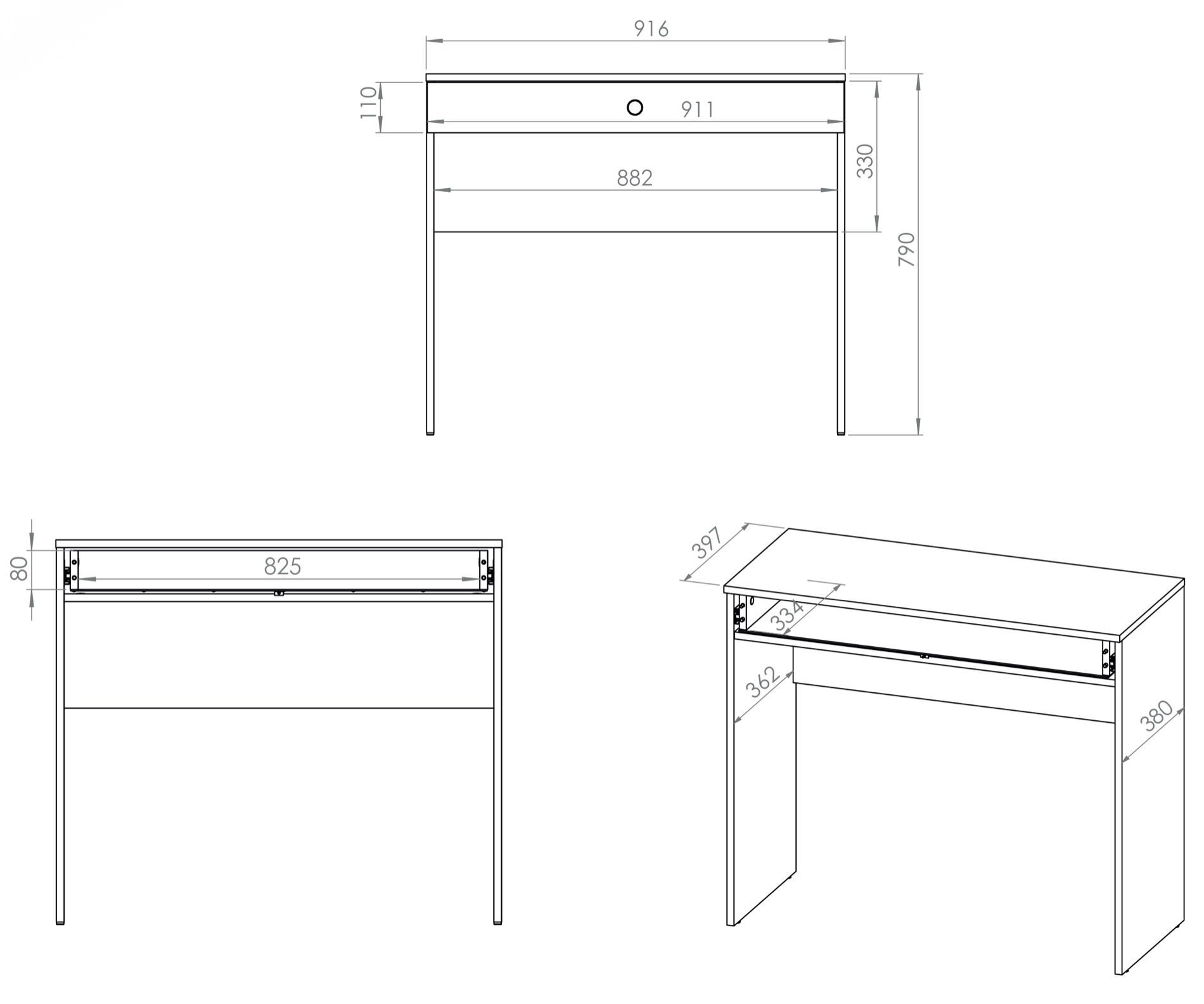 916
110
911
882
330
790
80
825
397
334
362
380