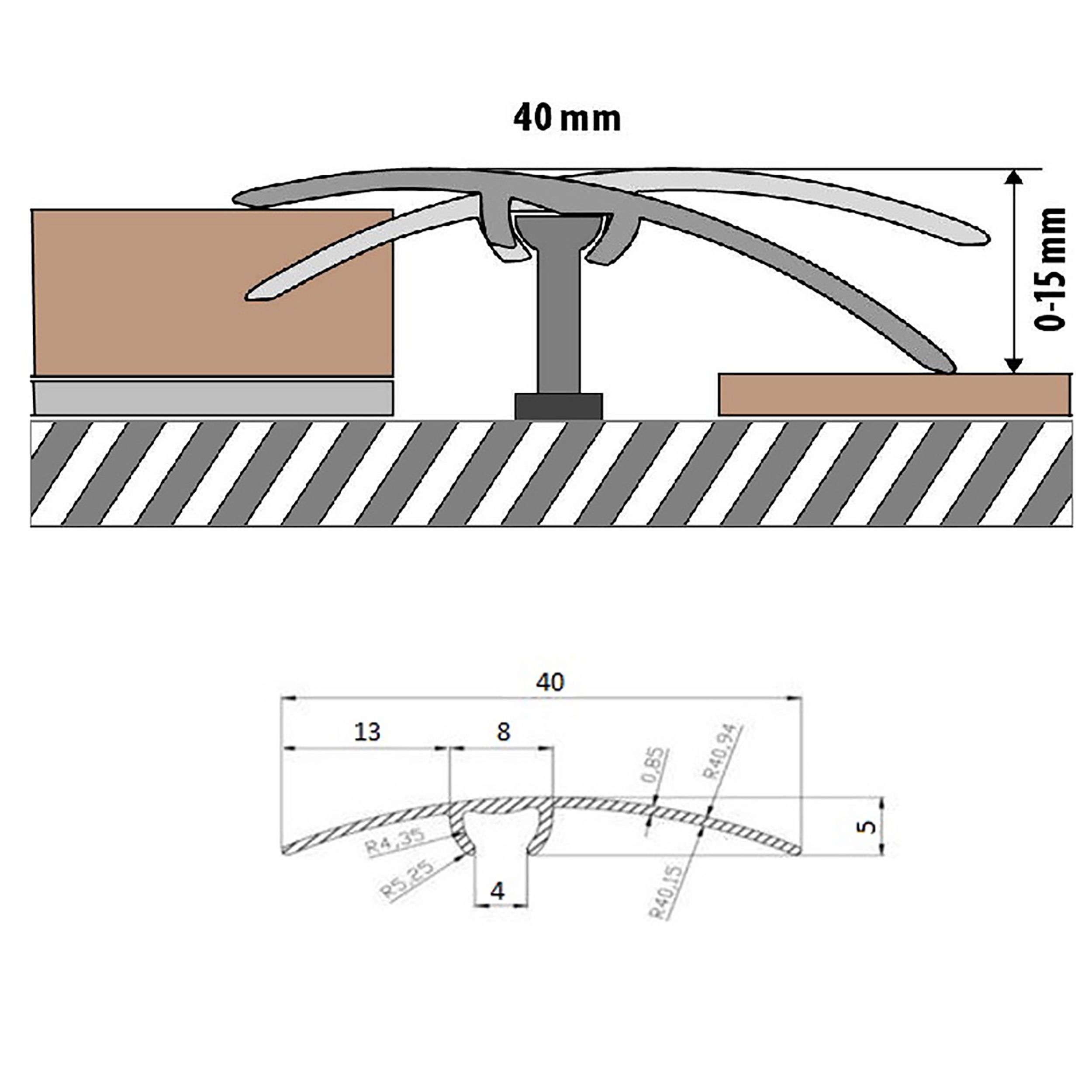 40 mm

0-15 mm

40

13

8

0,85

R40,94

5

R4,35

R5,25

4

R40,15