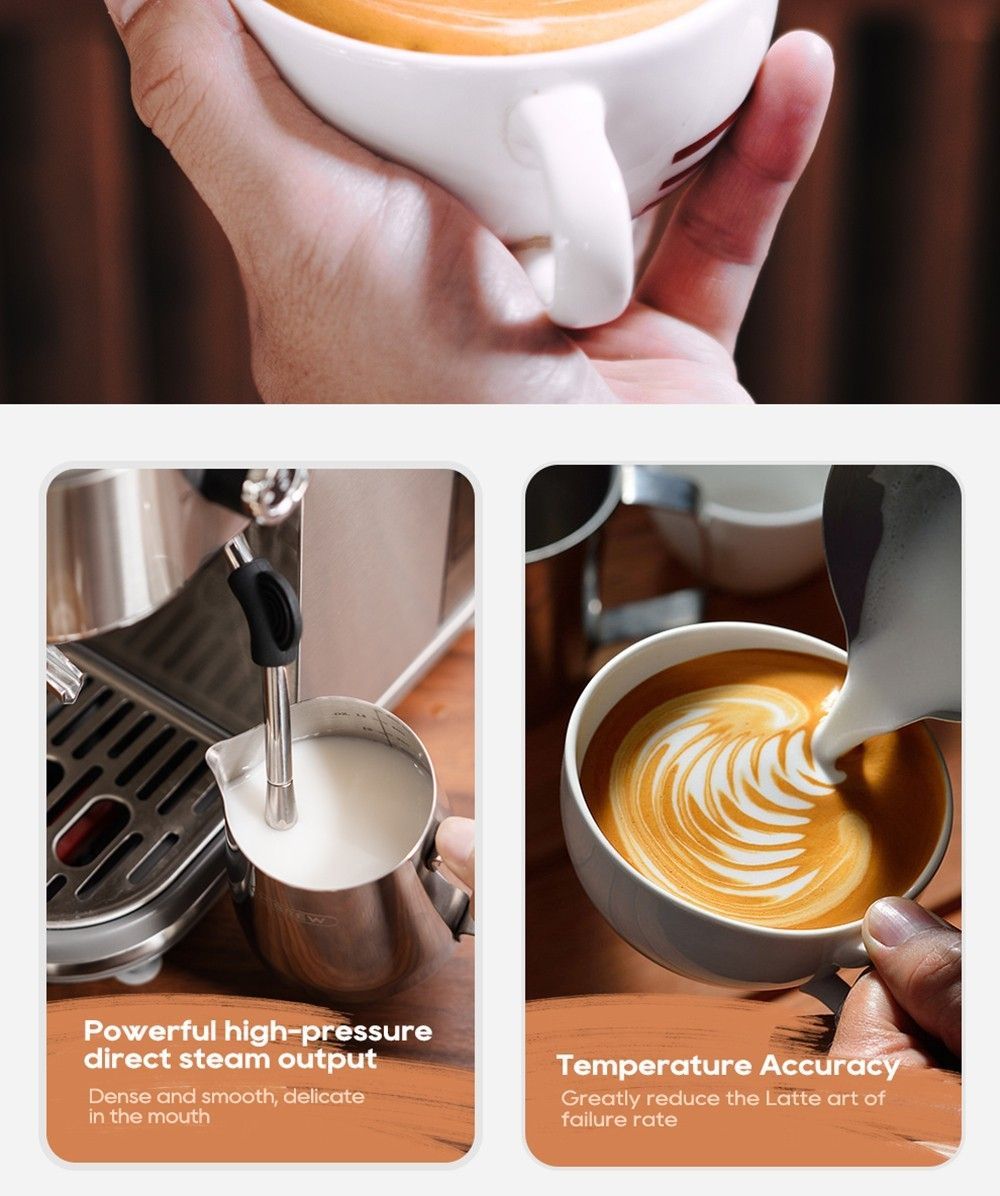 Powerful high-pressure direct steam output

Dense and smooth, delicate in the mouth

Temperature Accuracy

Greatly reduce the Latte art of failure rate