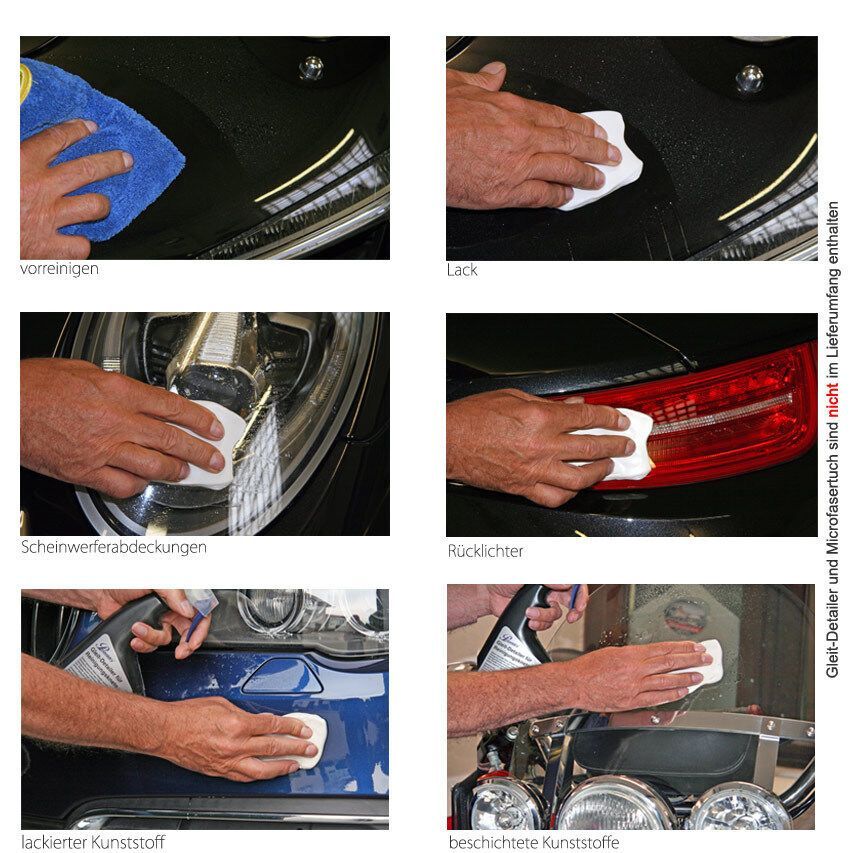 vorreinigen

Lack

Scheinwerferabdeckungen

Rücklichter

lackierter Kunststoff

beschichtete Kunststoffe

Gleit-Detailer und Microfasertuch sind nicht im Lieferumfang enthalten