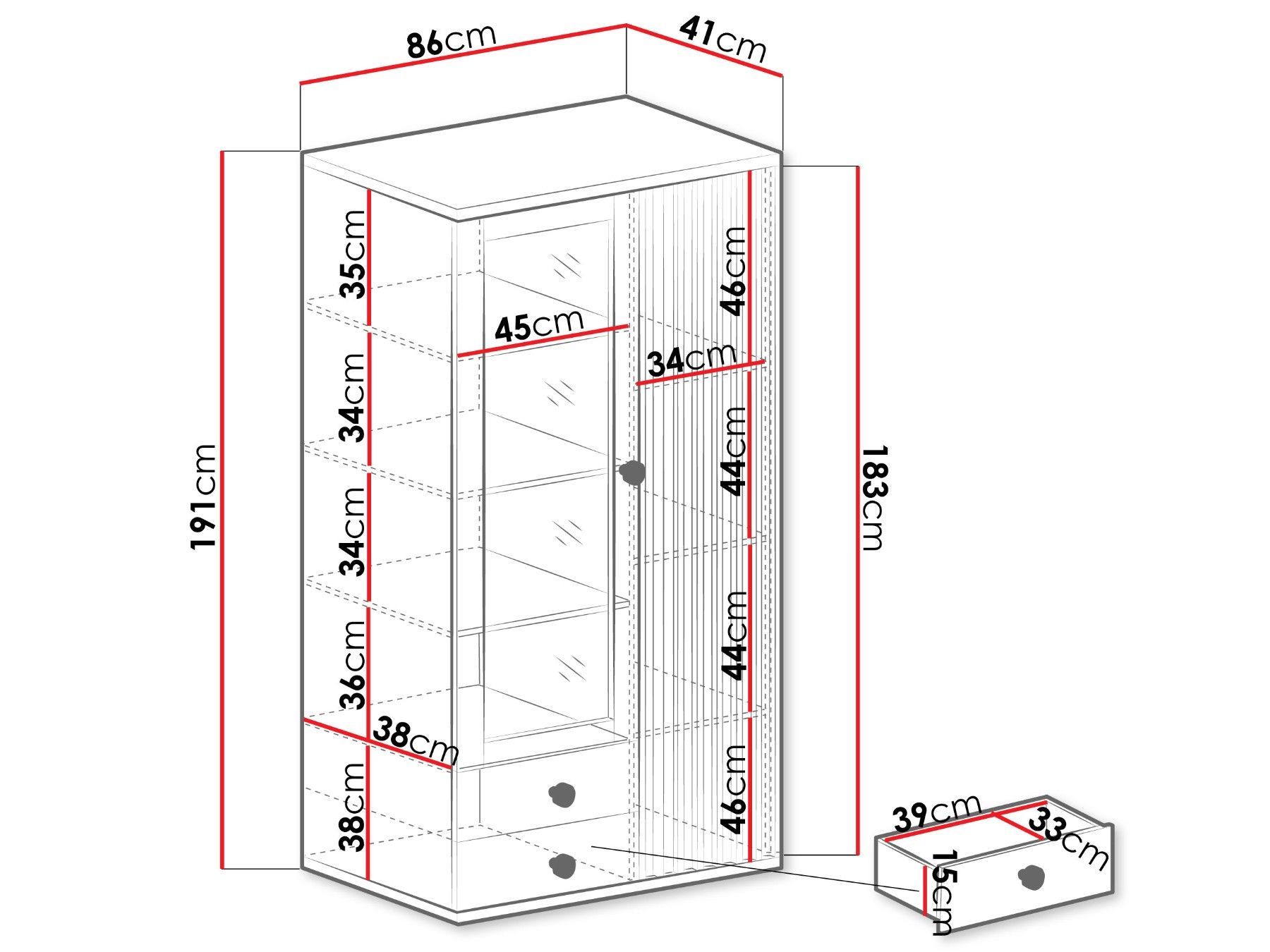 86cm
41cm
191cm
35cm
34cm
34cm
36cm
38cm
38cm
45cm
34cm
46cm
44cm
44cm
46cm
183cm
39cm
33cm
15cm