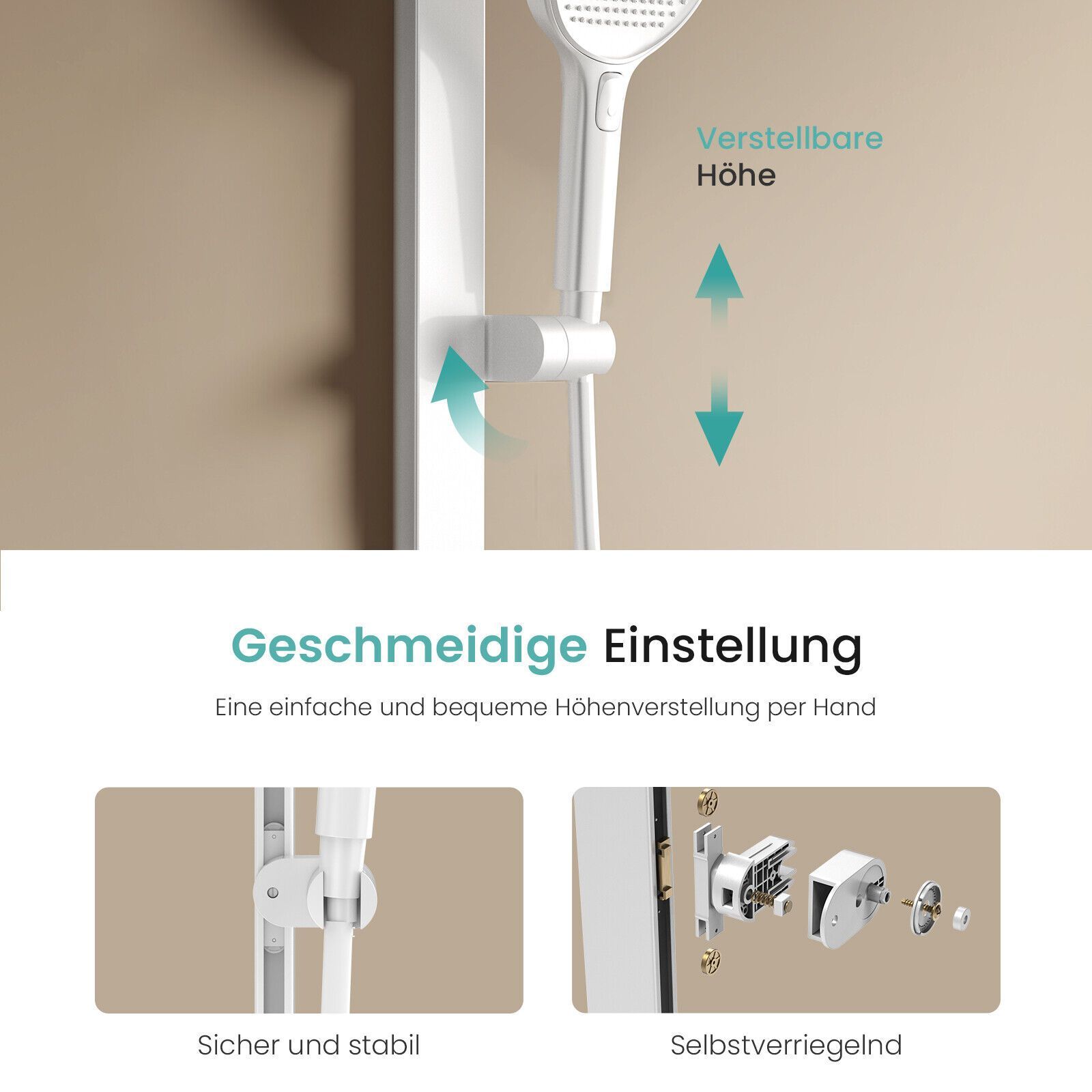 Verstellbare Höhe

Geschmeidige Einstellung

Eine einfache und bequeme Höhenverstellung per Hand

Sicher und stabil

Selbstverriegelnd