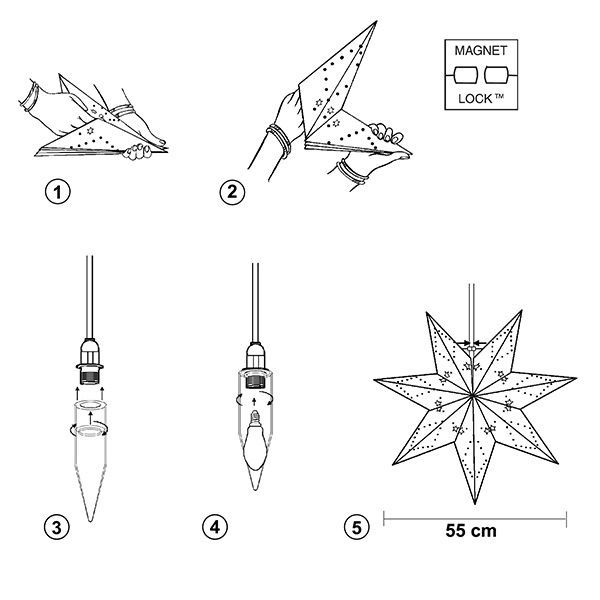 MAGNET
LOCK ™

1

2

3

4

5

55 cm