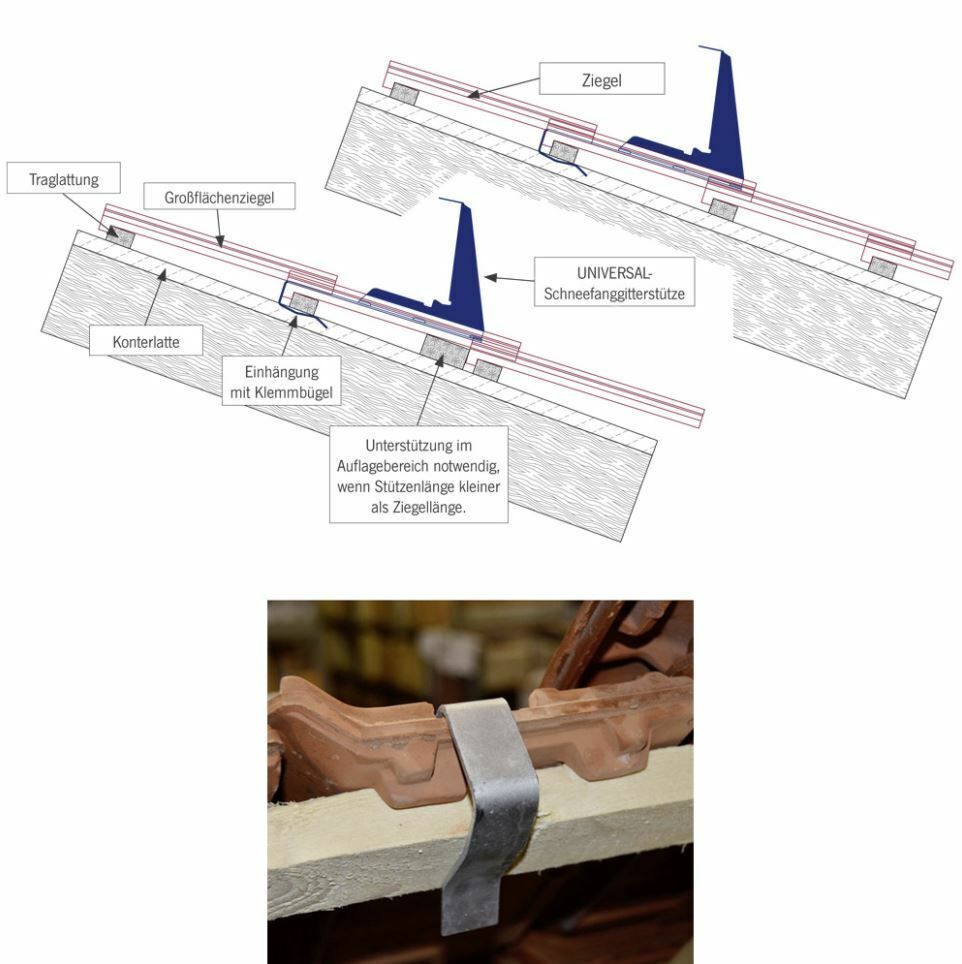 Ziegel

Traglattung

Großflächenziegel

UNIVERSAL-Schneefanggitterstütze

Konterlatte

Einhängung mit Klemmbügel

Unterstützung im Auflagebereich notwendig, wenn Stützenlänge kleiner als Ziegellänge.