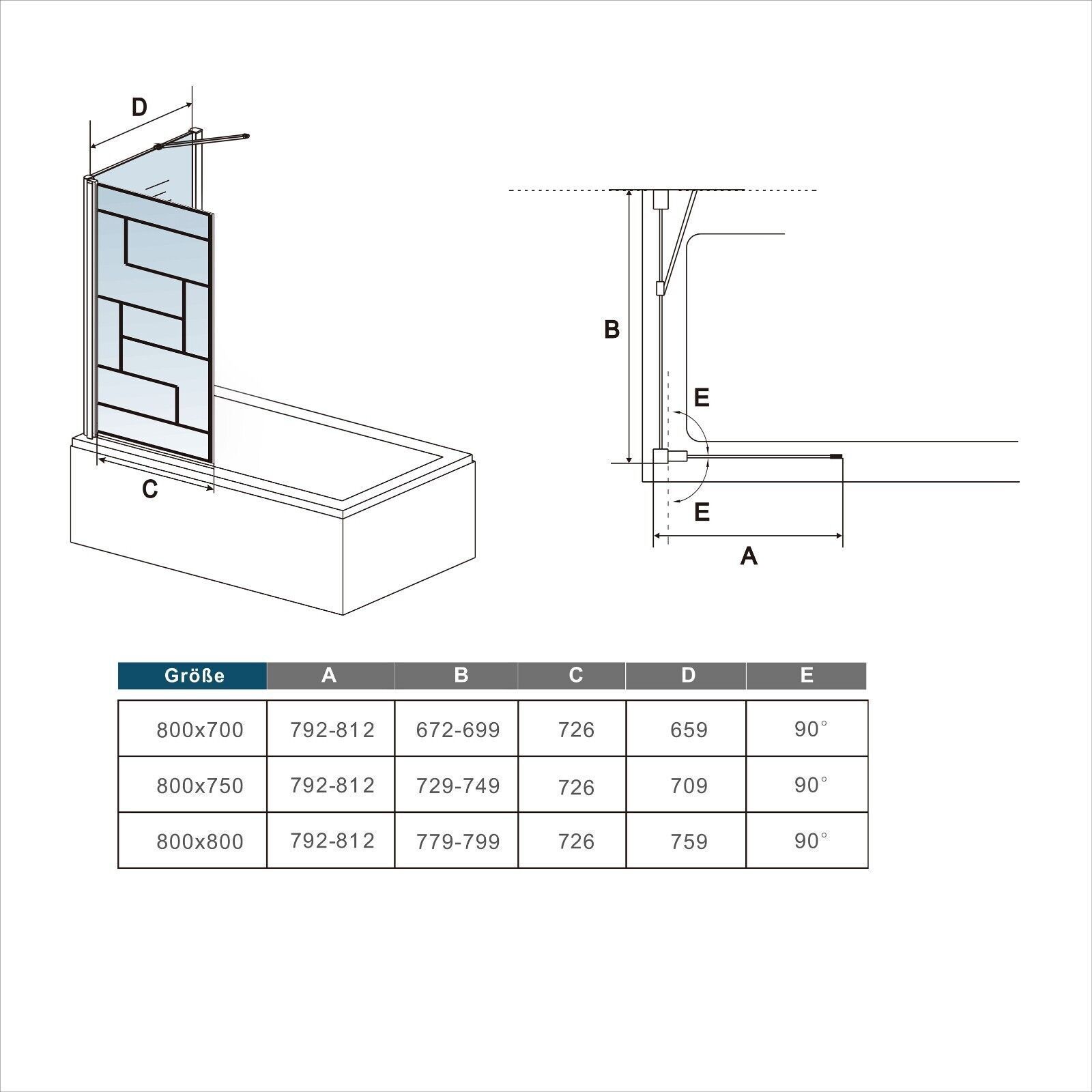 D

C

B

E

E

A

| Größe | A | B | C | D | E |
|---|---|---|---|---|---|
| 800x700 | 792-812 | 672-699 | 726 | 659 | 90° |
| 800x750 | 792-812 | 729-749 | 726 | 709 | 90° |
| 800x800 | 792-812 | 779-799 | 726 | 759 | 90° |