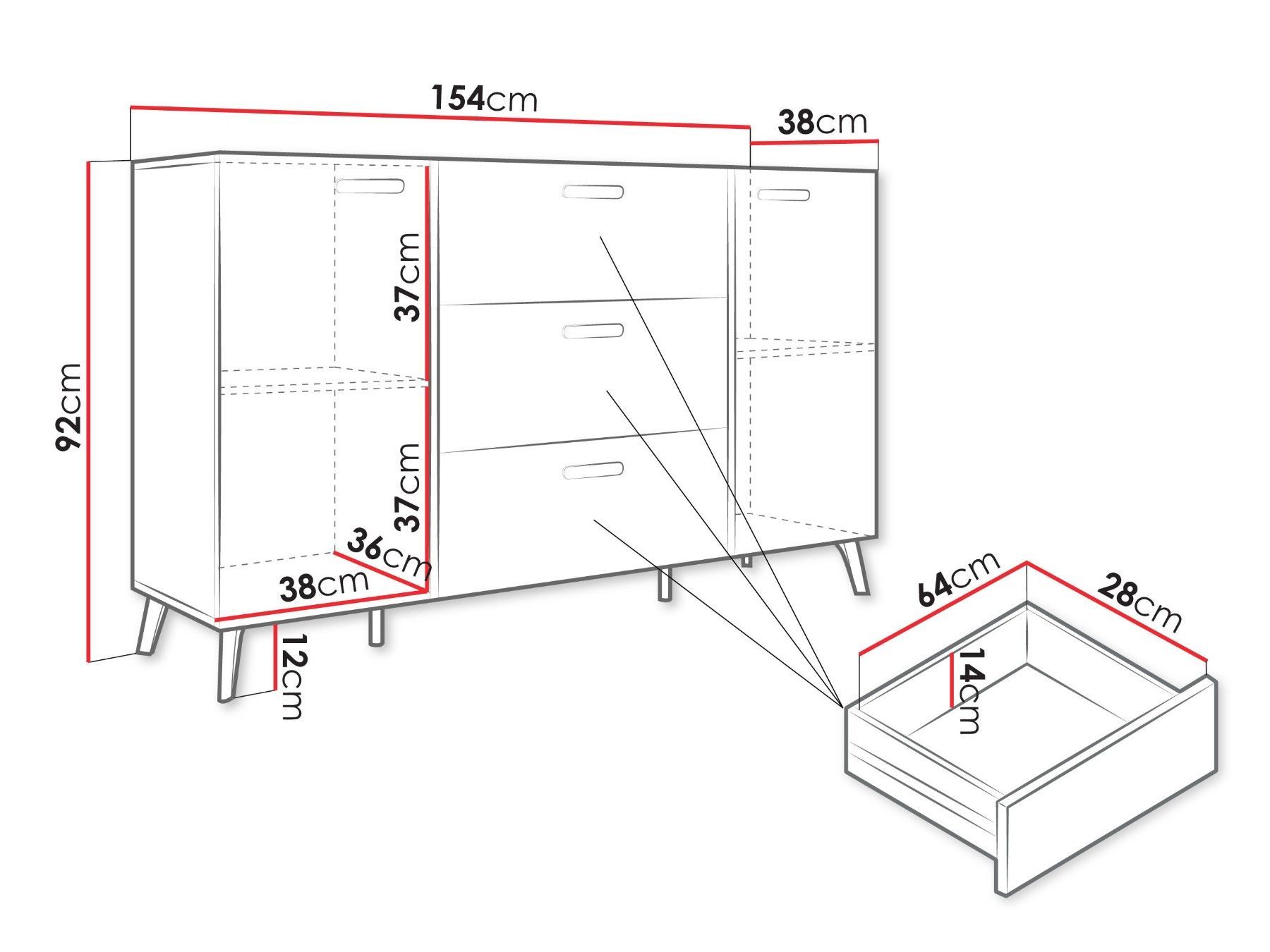 154cm
38cm
92cm
37cm
37cm
36cm
38cm
12cm
64cm
28cm
14cm