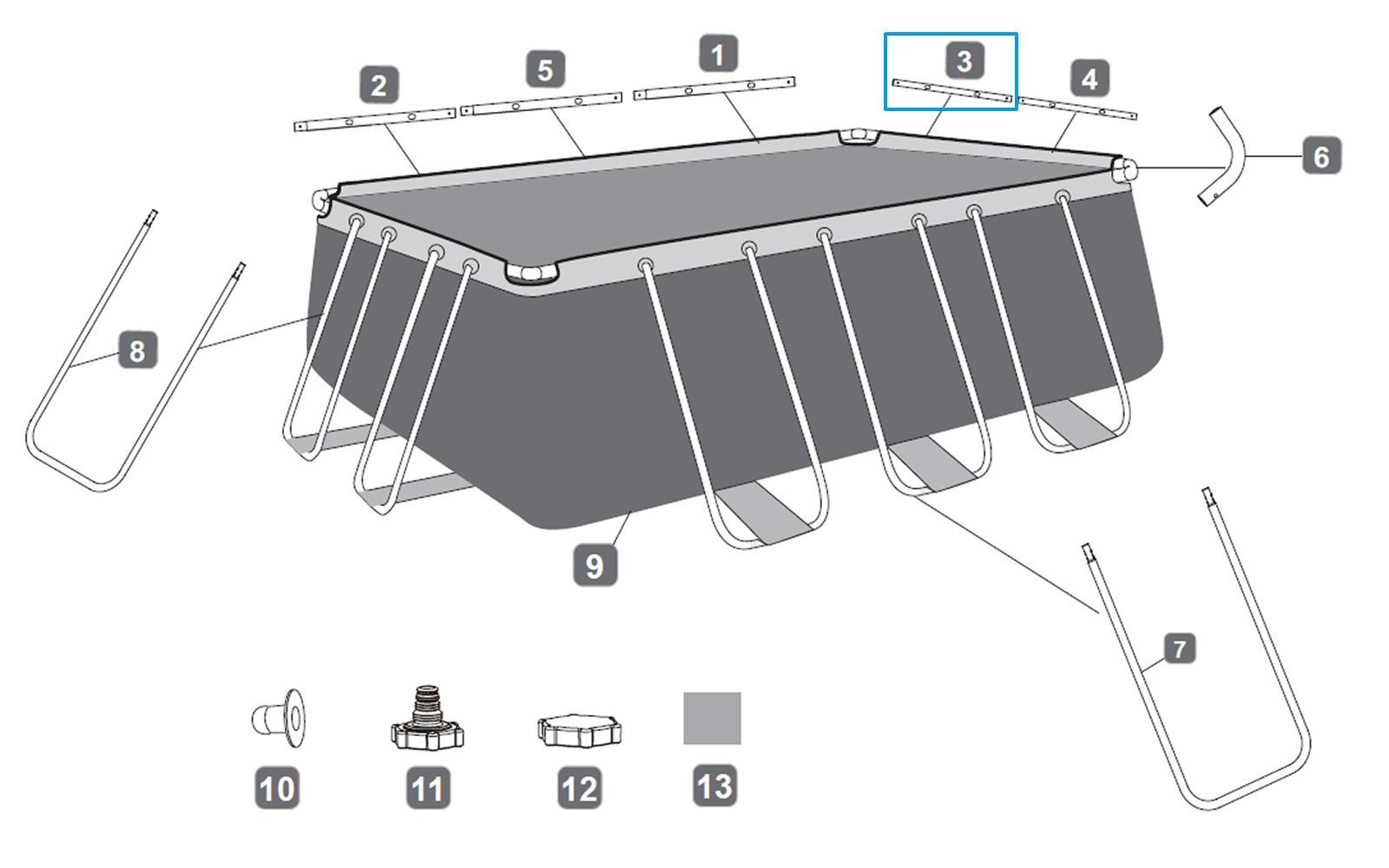 2 5 1 3 4 6 8 9 7 10 11 12 13