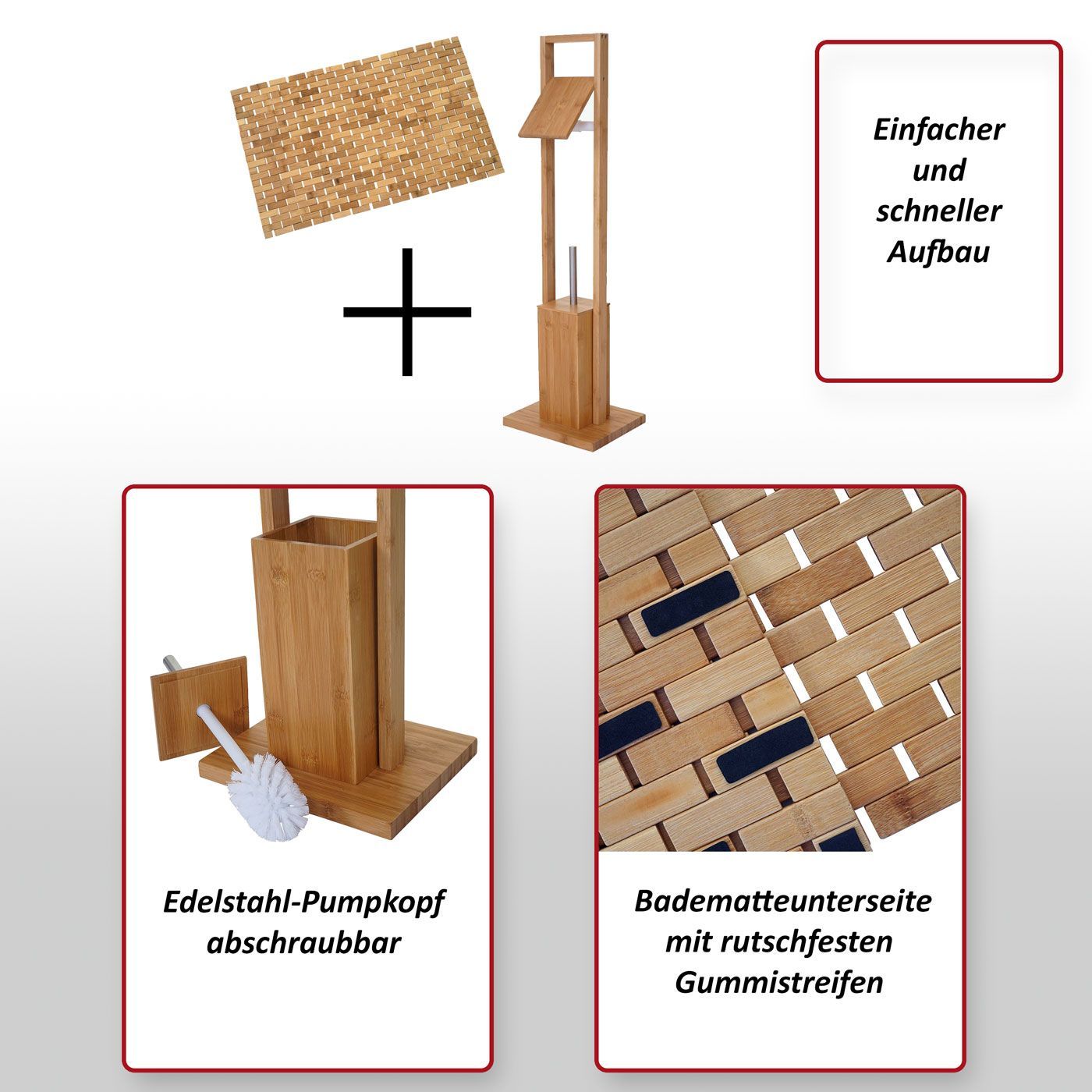 Einfacher
und
schneller
Aufbau

Edelstahl-Pumpkopf
abschraubbar

Badematteunterseite
mit rutschfesten
Gummistreifen