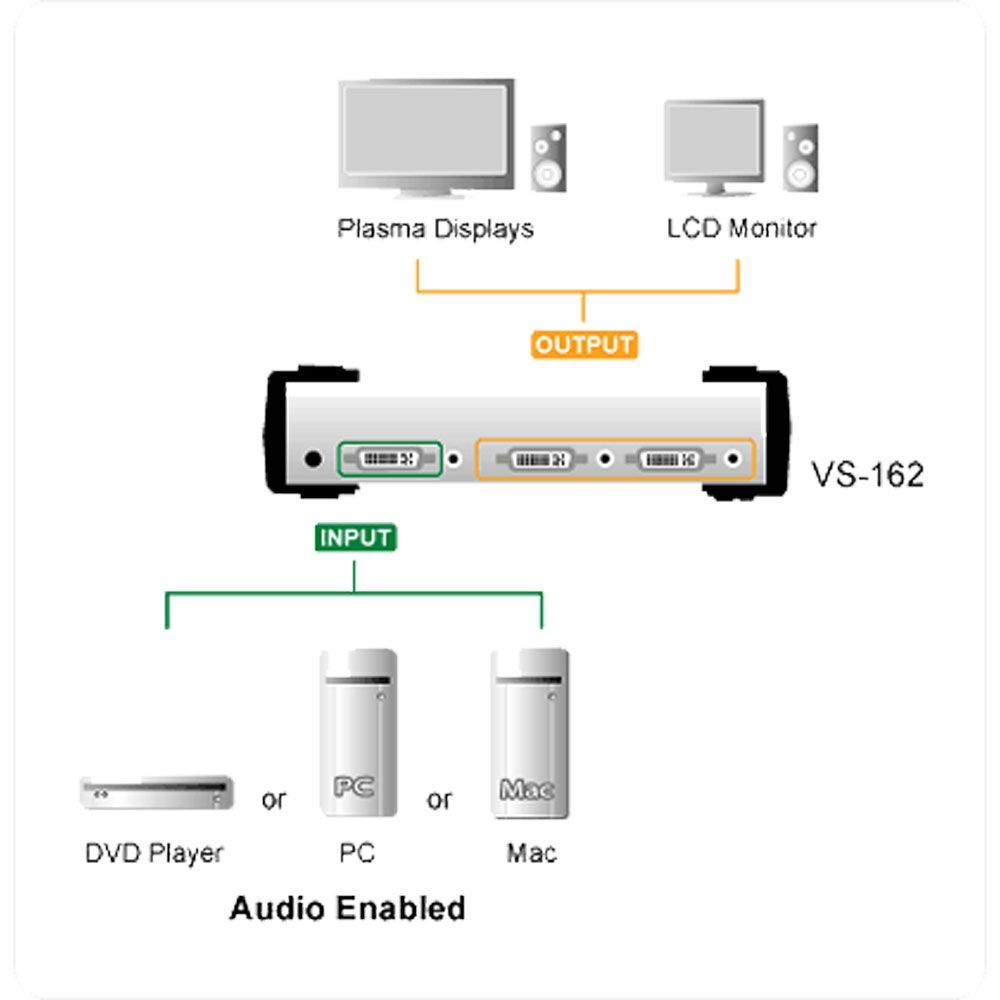 Plasma Displays

LCD Monitor

OUTPUT

VS-162

INPUT

PC

Mac

or

or

DVD Player

PC

Mac

Audio Enabled