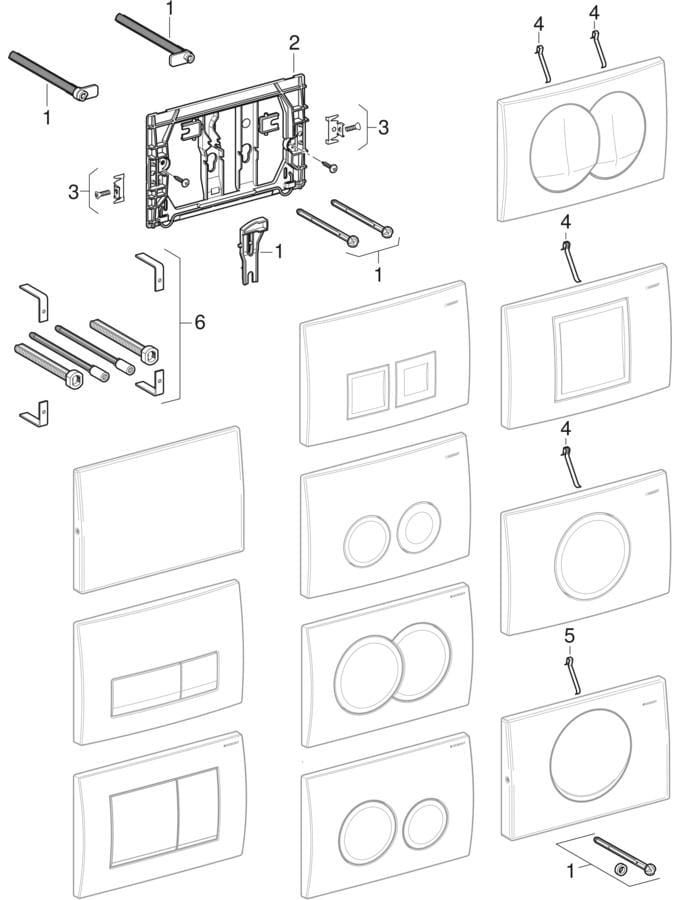 1
1
2
3
3
1
1
6
4
4
4
4
5
1